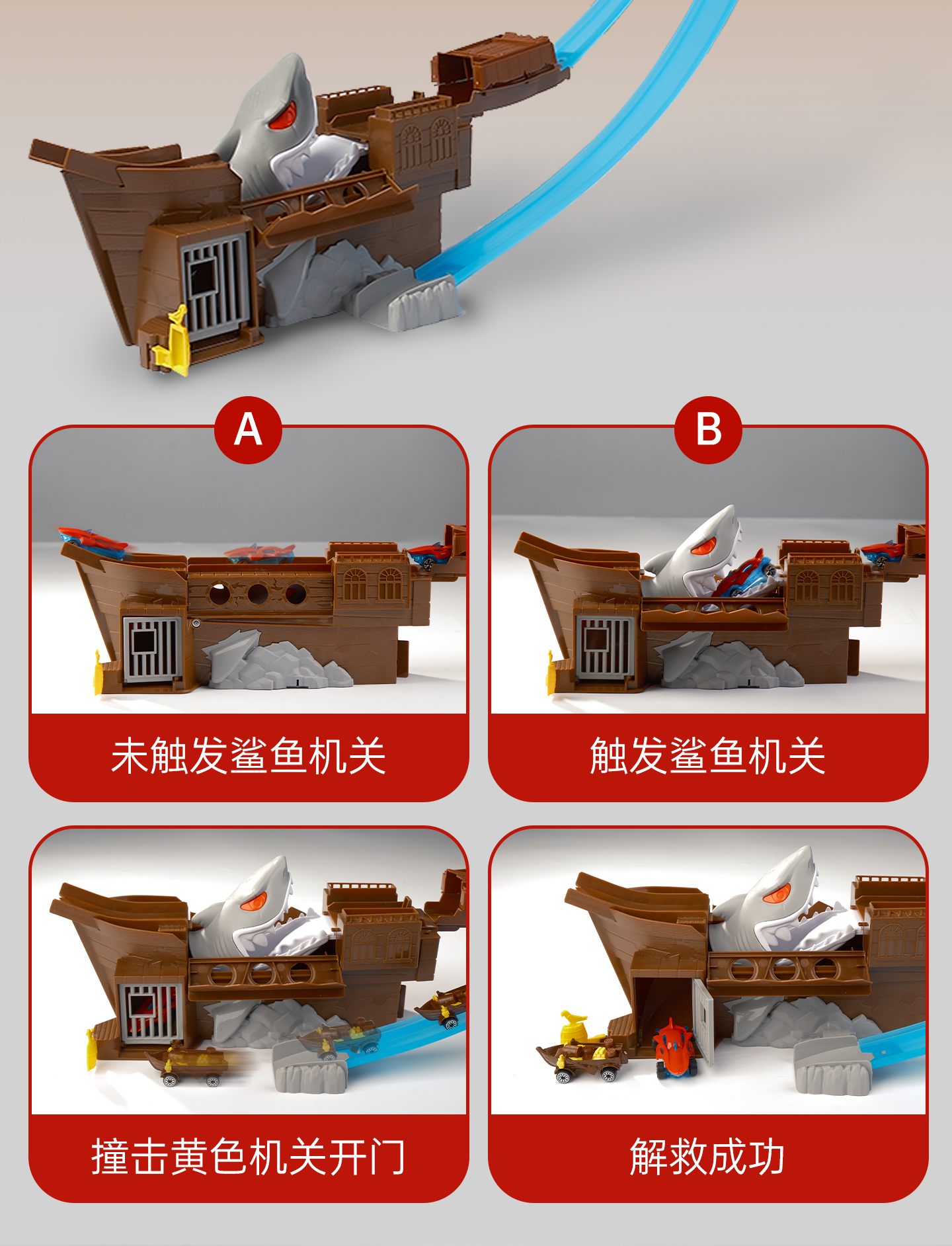 A

未触发鲨鱼机关

B

触发鲨鱼机关

撞击黄色机关开门

解救成功