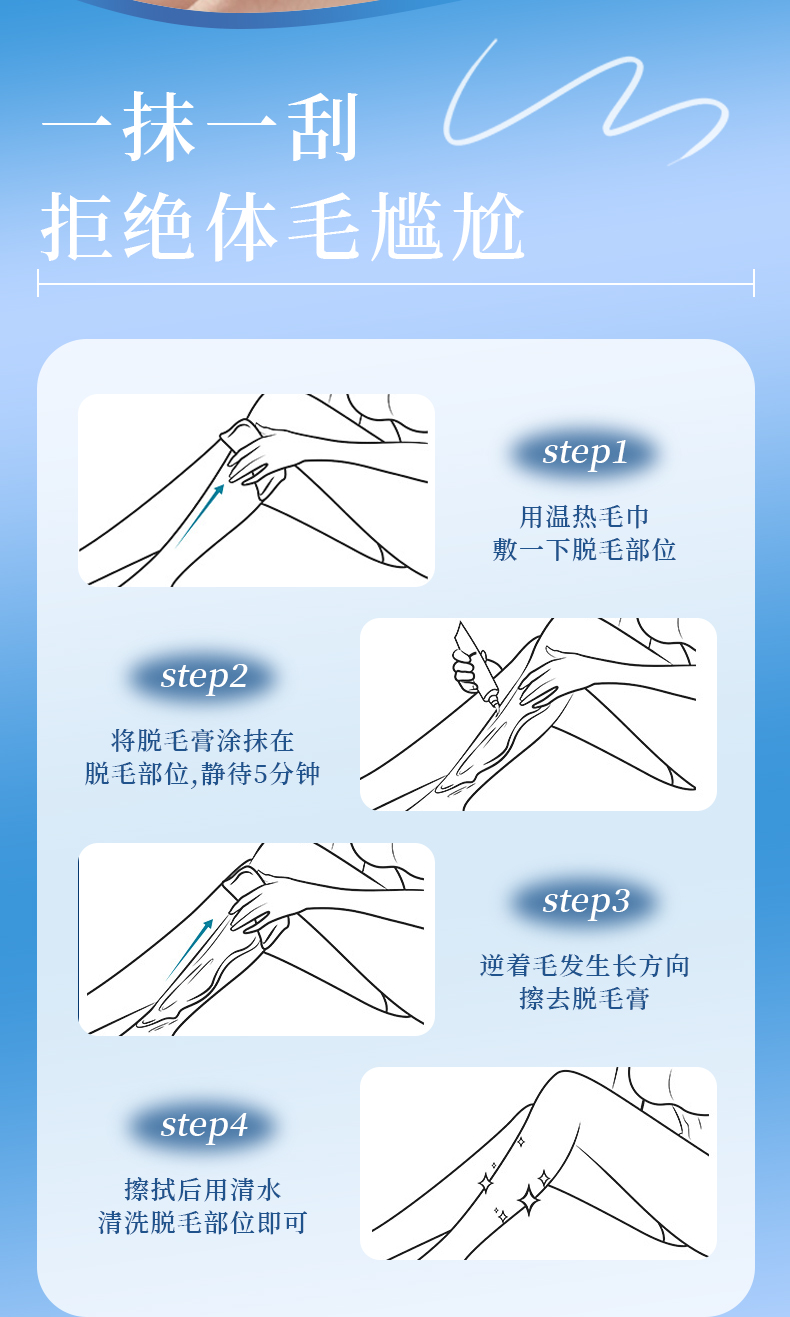 一抹一刮
拒绝体毛尴尬

step1
用温热毛巾
敷一下脱毛部位

step2
将脱毛膏涂抹在
脱毛部位,静待5分钟

step3
逆着毛发生长方向
擦去脱毛膏

step4
擦拭后用清水
清洗脱毛部位即可