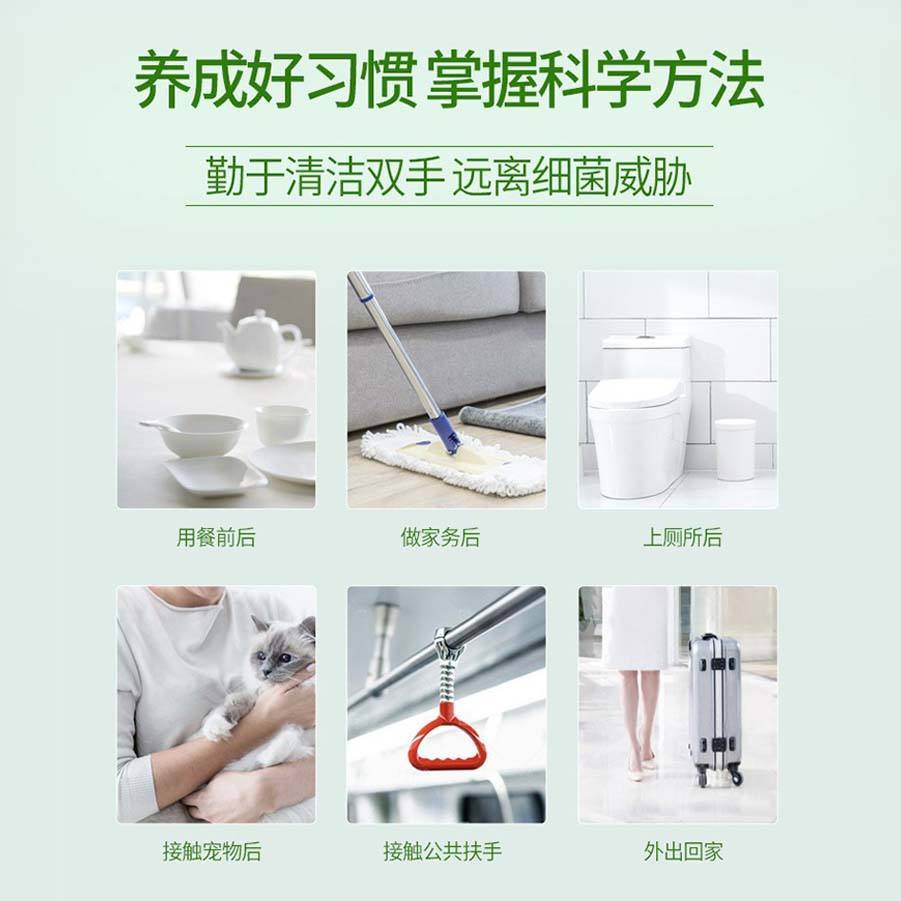 养成好习惯 掌握科学方法

勤于清洁双手 远离细菌威胁

用餐前后

做家务后

上厕所后

接触宠物后

接触公共扶手

外出回家