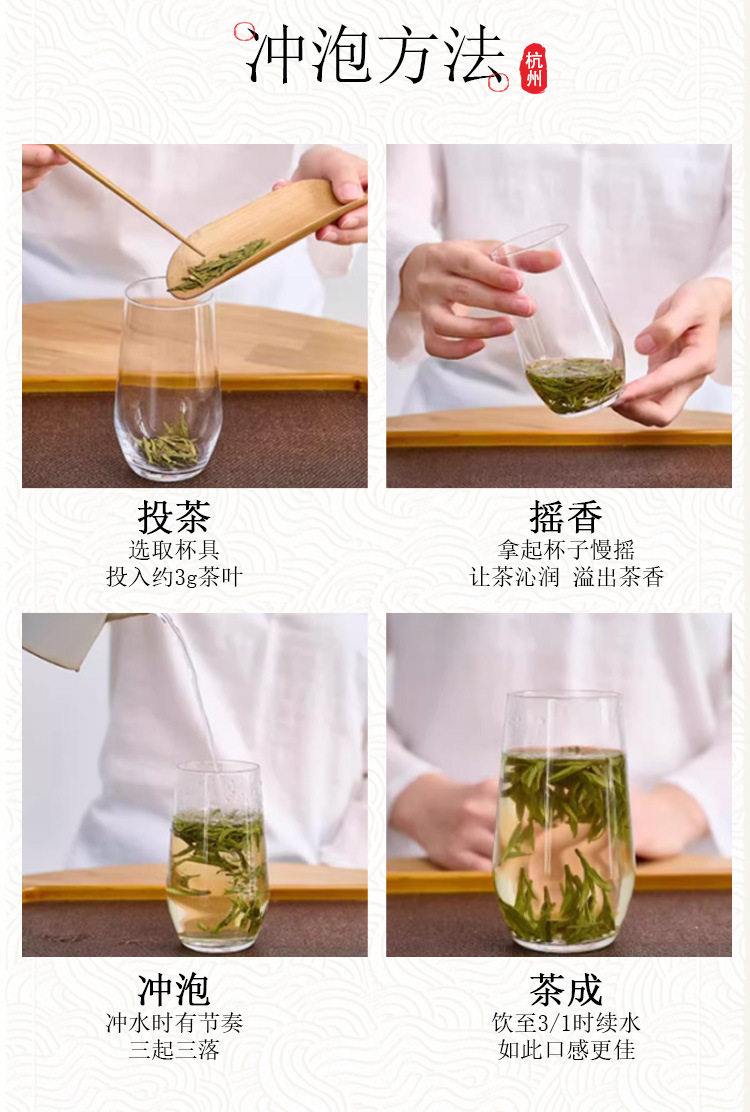 冲泡方法 杭州

投茶
选取杯具
投入约3g茶叶

摇香
拿起杯子慢摇
让茶沁润 溢出茶香

冲泡
冲水时有节奏
三起三落

茶成
饮至3/1时续水
如此口感更佳