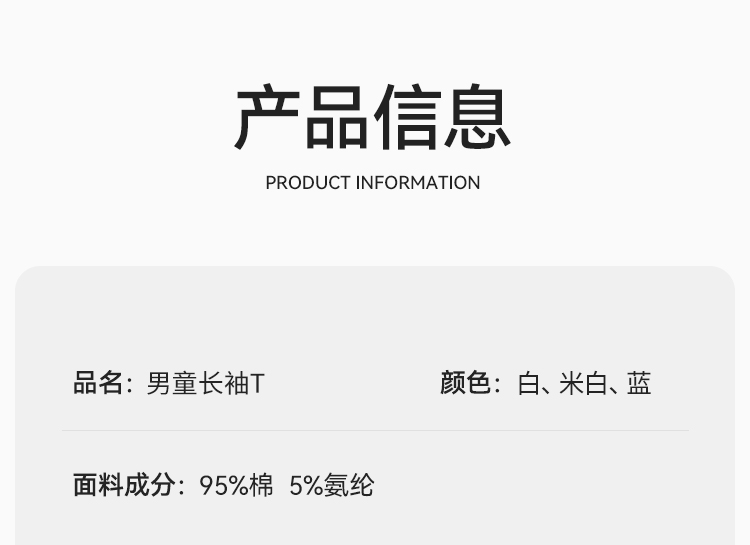 产品信息

PRODUCT INFORMATION

品名：男童长袖T

颜色：白、米白、蓝

面料成分：95%棉 5%氨纶