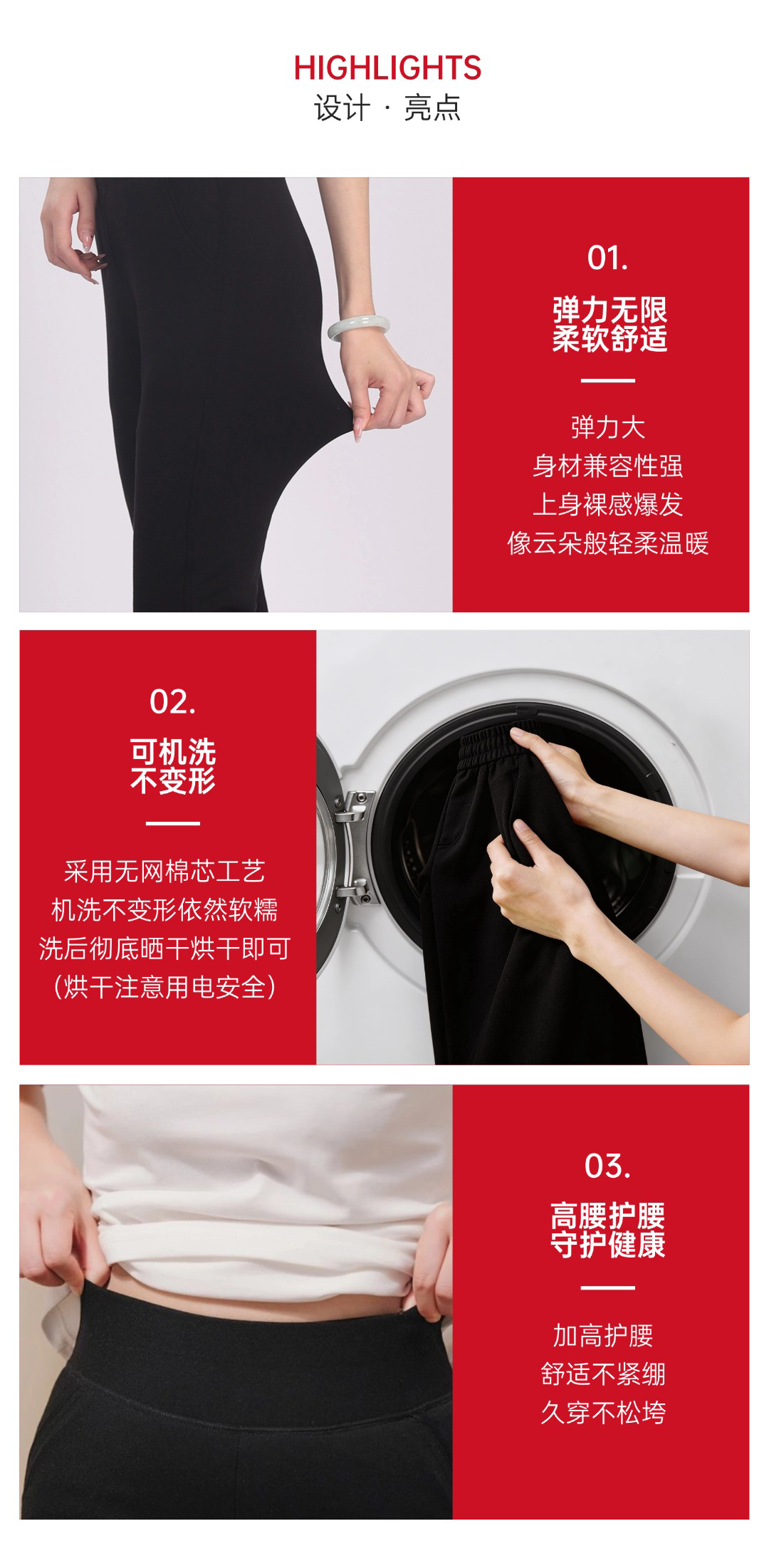 HIGHLIGHTS
设计 · 亮点

01.
弹力无限
柔软舒适

弹力大
身材兼容性强
上身裸感爆发
像云朵般轻柔温暖

02.
可机洗
不变形

采用无网棉芯工艺
机洗不变形依然软糯
洗后彻底晒干烘干即可
（烘干注意用电安全）

03.
高腰护腰
守护健康

加高护腰
舒适不紧绷
久穿不松垮