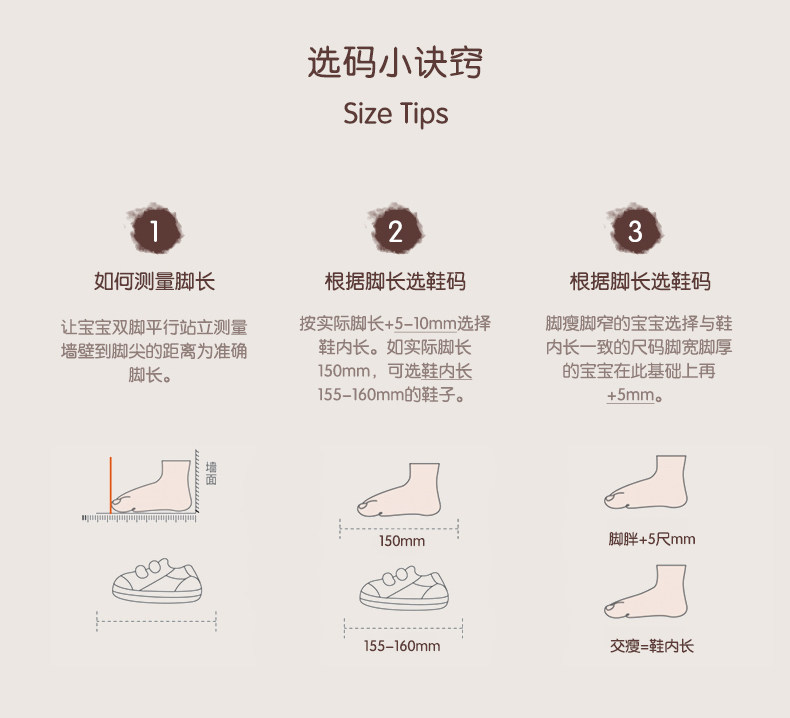 选码小诀窍

Size Tips

1

如何测量脚长

让宝宝双脚平行站立测量墙壁到脚尖的距离为准确脚长。

墙面

2

根据脚长选鞋码

按实际脚长+5-10mm选择鞋内长。如实际脚长150mm，可选鞋内长155-160mm的鞋子。

150mm

155-160mm

3

根据脚长选鞋码

脚瘦脚窄的宝宝选择与鞋内长一致的尺码脚宽脚厚的宝宝在此基础上再+5mm。

脚胖+5尺mm

交瘦=鞋内长