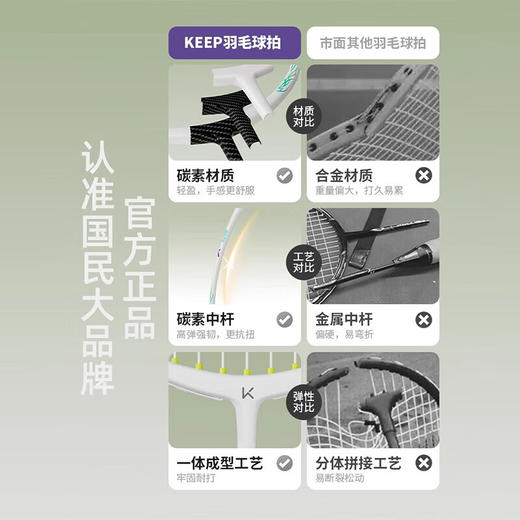 认准国民大品牌

官方正品

KEEP羽毛球拍

市面其他羽毛球拍

材质对比

碳素材质
轻盈，手感更舒服

合金材质
重量偏大，打久易累

工艺对比

碳素中杆
高弹强韧，更抗扭

金属中杆
偏硬，易弯折

K

弹性对比

一体成型工艺
牢固耐打

分体拼接工艺
易断裂松动