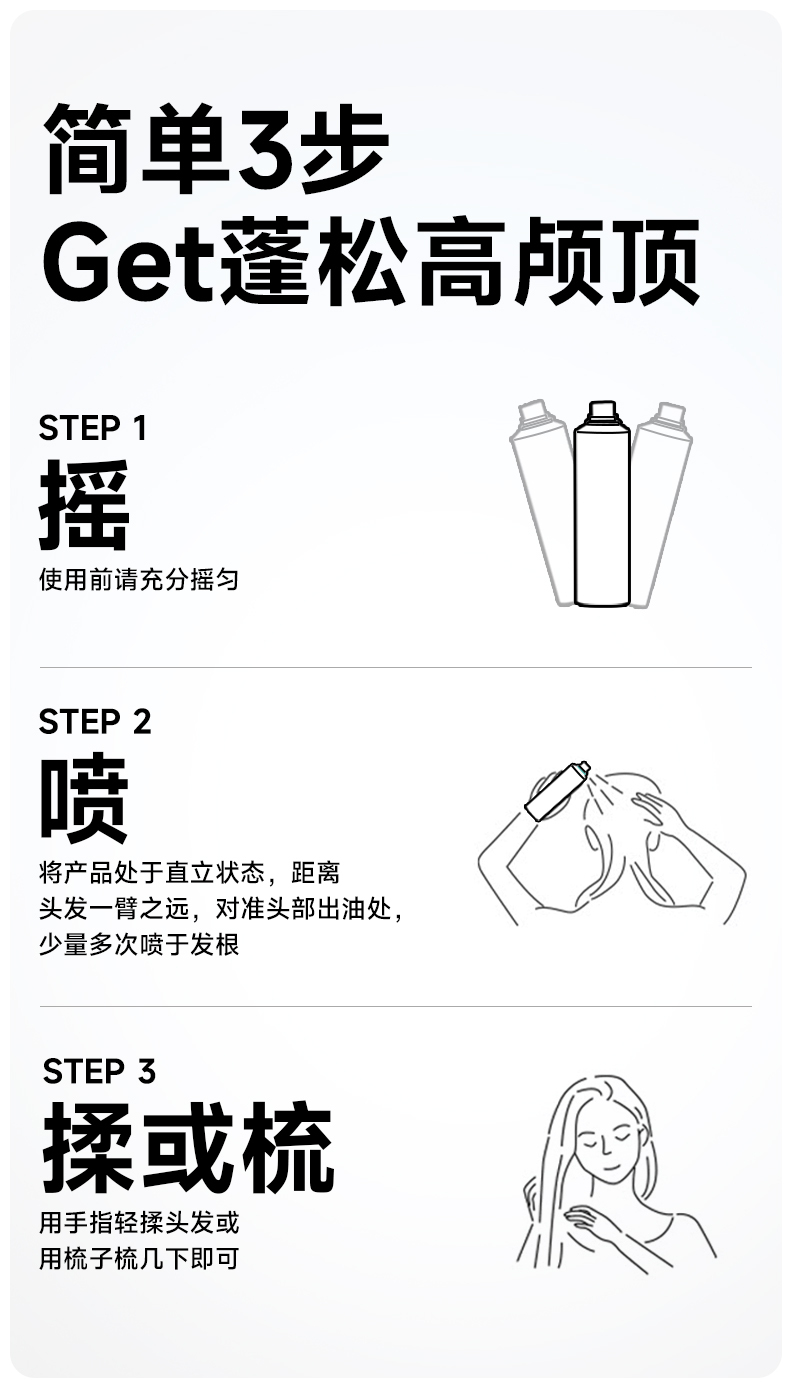 简单3步
Get蓬松高颅顶

STEP 1
摇
使用前请充分摇匀

STEP 2
喷
将产品处于直立状态，距离头发一臂之远，对准头部出油处，少量多次喷于发根

STEP 3
揉或梳
用手指轻揉头发或用梳子梳几下即可