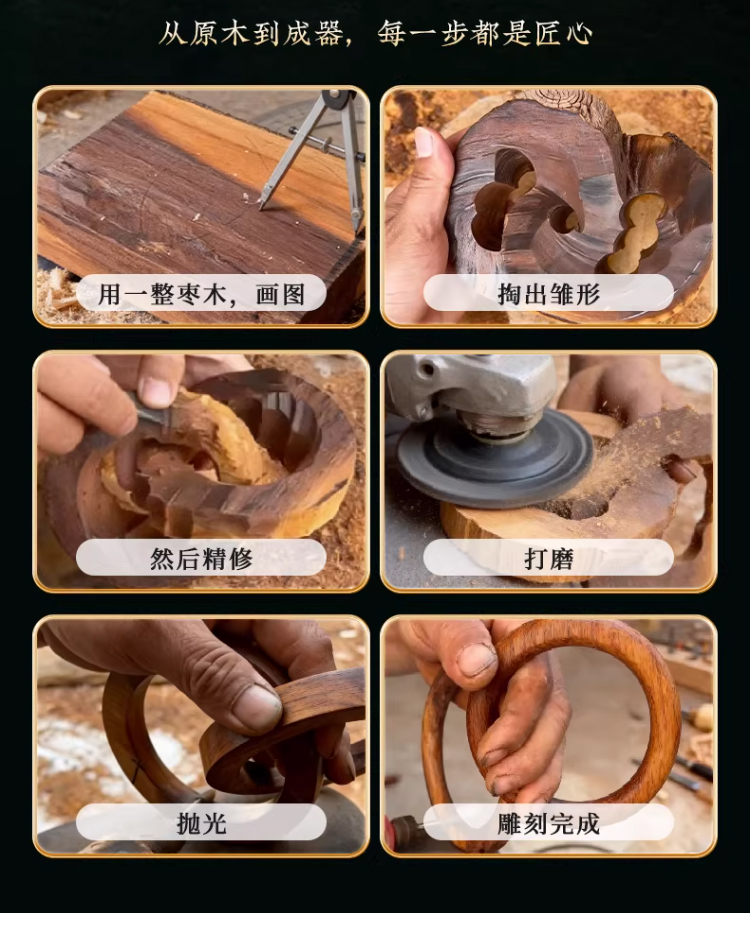 从原木到成器，每一步都是匠心

用一整枣木，画图

掏出雏形

然后精修

打磨

抛光

雕刻完成