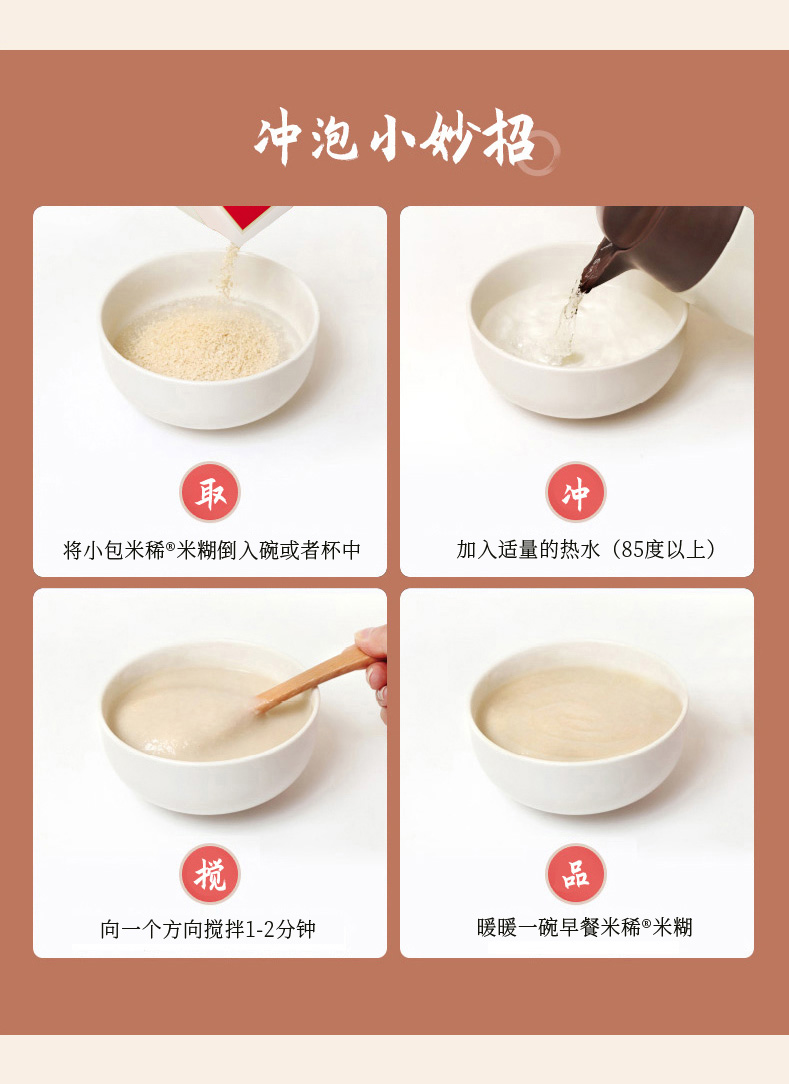 冲泡小妙招

取
将小包米稀®米糊倒入碗或者杯中

冲
加入适量的热水（85度以上）

搅
向一个方向搅拌1-2分钟

品
暖暖一碗早餐米稀®米糊