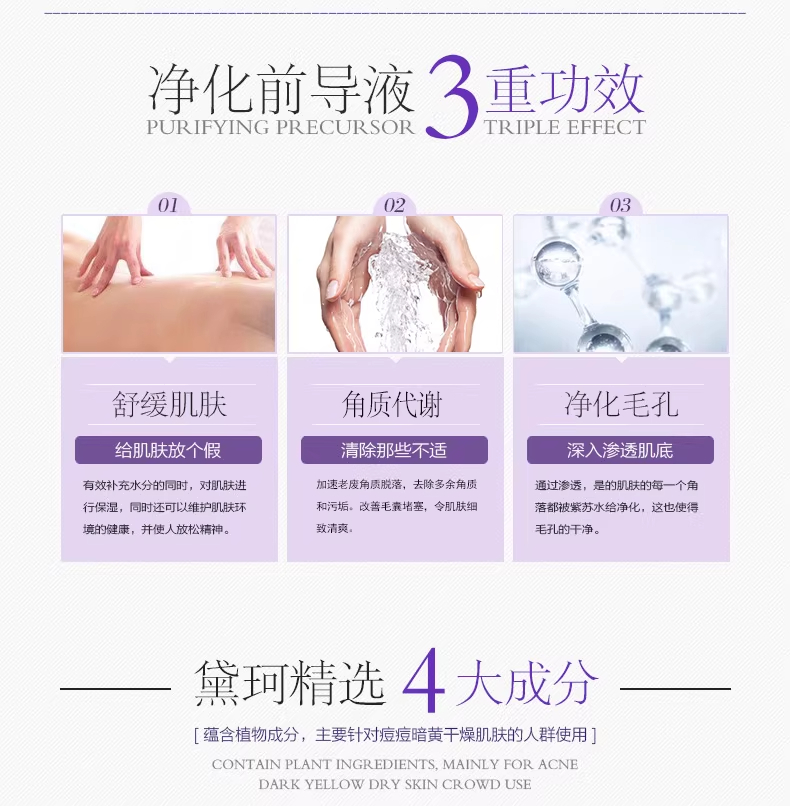 净化前导液 3 重功效
PURIFYING PRECURSOR TRIPLE EFFECT

01

舒缓肌肤

给肌肤放个假

有效补充水分的同时，对肌肤进行保湿，同时还可以维护肌肤环境的健康，并使人放松精神。

02

角质代谢

清除那些不适

加速老废角质脱落，去除多余角质和污垢。改善毛囊堵塞，令肌肤细致清爽。

03

净化毛孔

深入渗透肌底

通过渗透，是的肌肤的每一个角落都被紫苏水给净化，这也使得毛孔的干净。

黛珂精选 4 大成分

[ 蕴含植物成分，主要针对痘痘暗黄干燥肌肤的人群使用 ]

CONTAIN PLANT INGREDIENTS, MAINLY FOR ACNE DARK YELLOW DRY SKIN CROWD USE