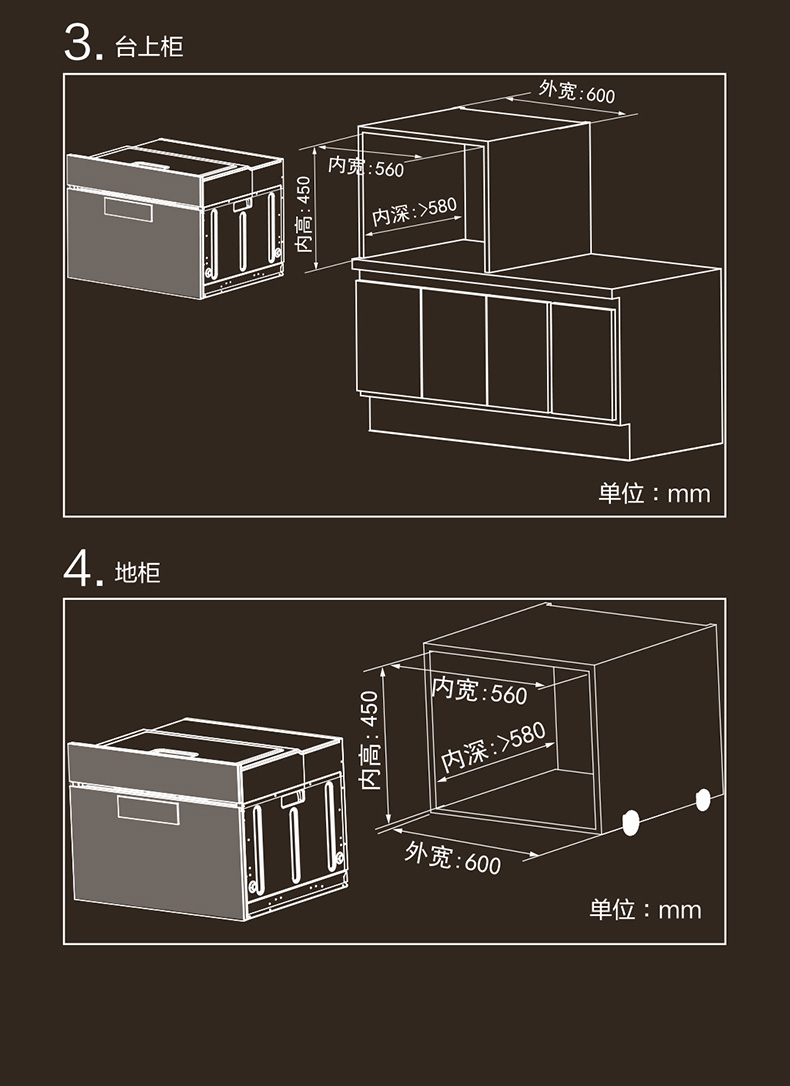 3. 台上柜

外宽:600

内宽:560

内高:450

内深:>580

单位：mm

4. 地柜

内宽:560

内高:450

内深:>580

外宽:600

单位：mm