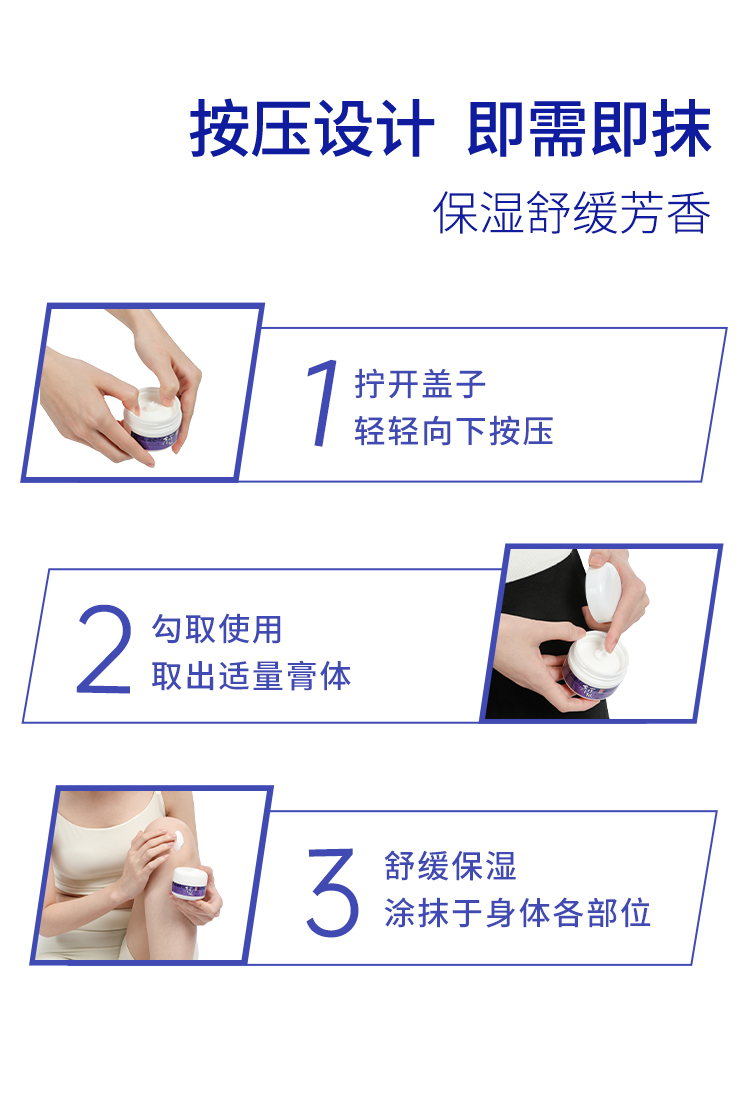 按压设计 即需即抹

保湿舒缓芳香

1 拧开盖子
轻轻向下按压

2 勾取使用
取出适量膏体

3 舒缓保湿
涂抹于身体各部位