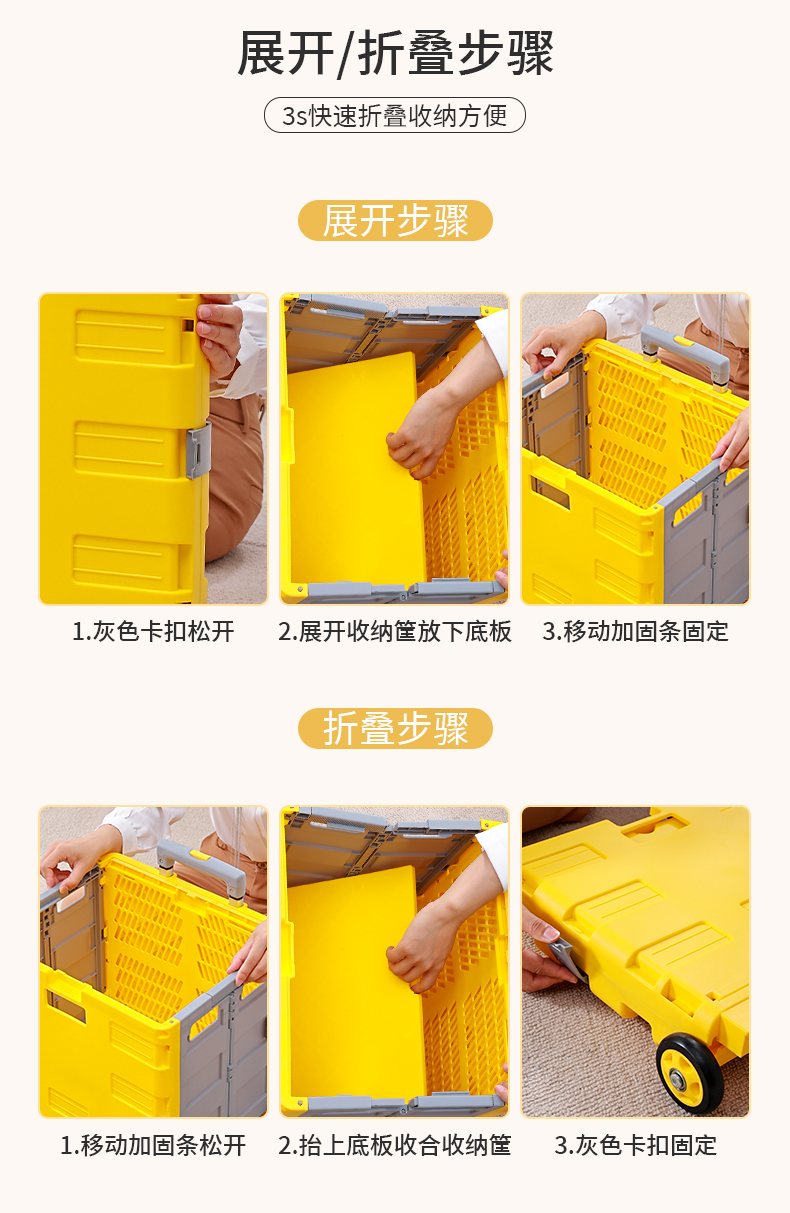 展开/折叠步骤

3s快速折叠收纳方便

展开步骤

1.灰色卡扣松开

2.展开收纳筐放下底板

3.移动加固条固定

折叠步骤

1.移动加固条松开

2.抬上底板收合收纳筐

3.灰色卡扣固定