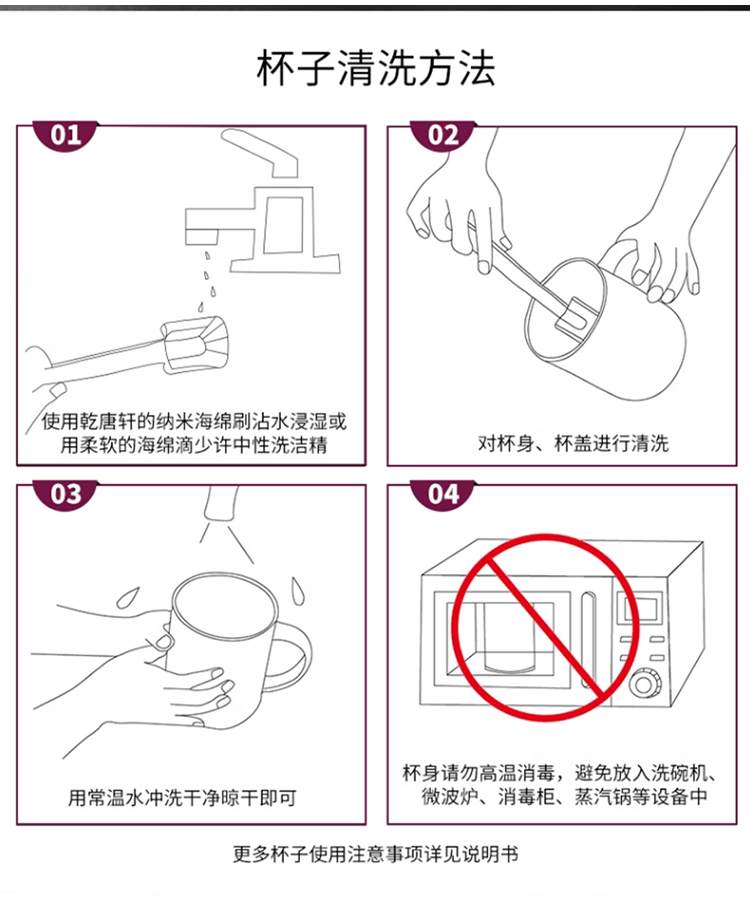 杯子清洗方法

01

使用乾唐轩的纳米海绵刷沾水浸湿或用柔软的海绵滴少许中性洗洁精

02

对杯身、杯盖进行清洗

03

用常温水冲洗干净晾干即可

04

杯身请勿高温消毒，避免放入洗碗机、微波炉、消毒柜、蒸汽锅等设备中

更多杯子使用注意事项详见说明书