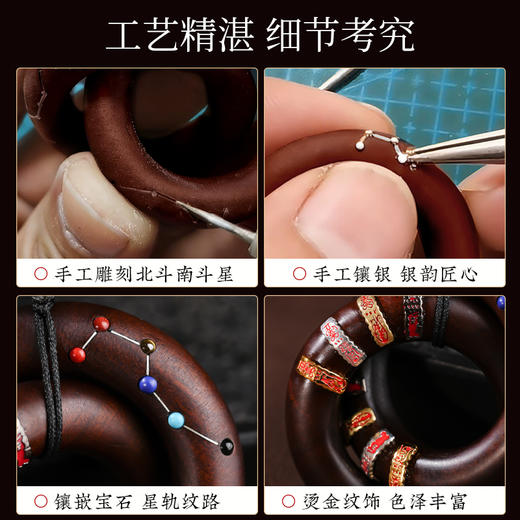 工艺精湛 细节考究

○ 手工雕刻北斗南斗星

○ 手工镶银 银韵匠心

○ 镶嵌宝石 星轨纹路

○ 烫金纹饰 色泽丰富