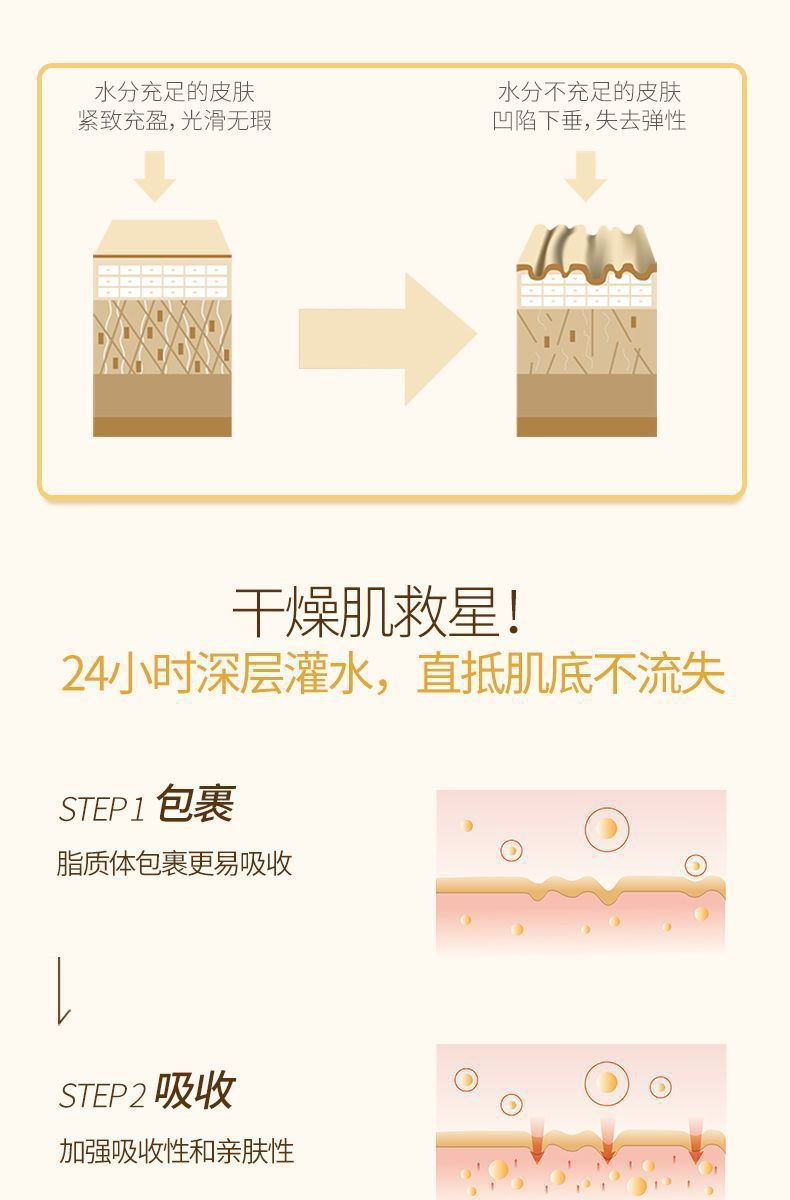 水分充足的皮肤
紧致充盈，光滑无瑕

水分不充足的皮肤
凹陷下垂，失去弹性

干燥肌救星！
24小时深层灌水，直抵肌底不流失

STEP 1 包裹
脂质体包裹更易吸收

STEP 2 吸收
加强吸收性和亲肤性