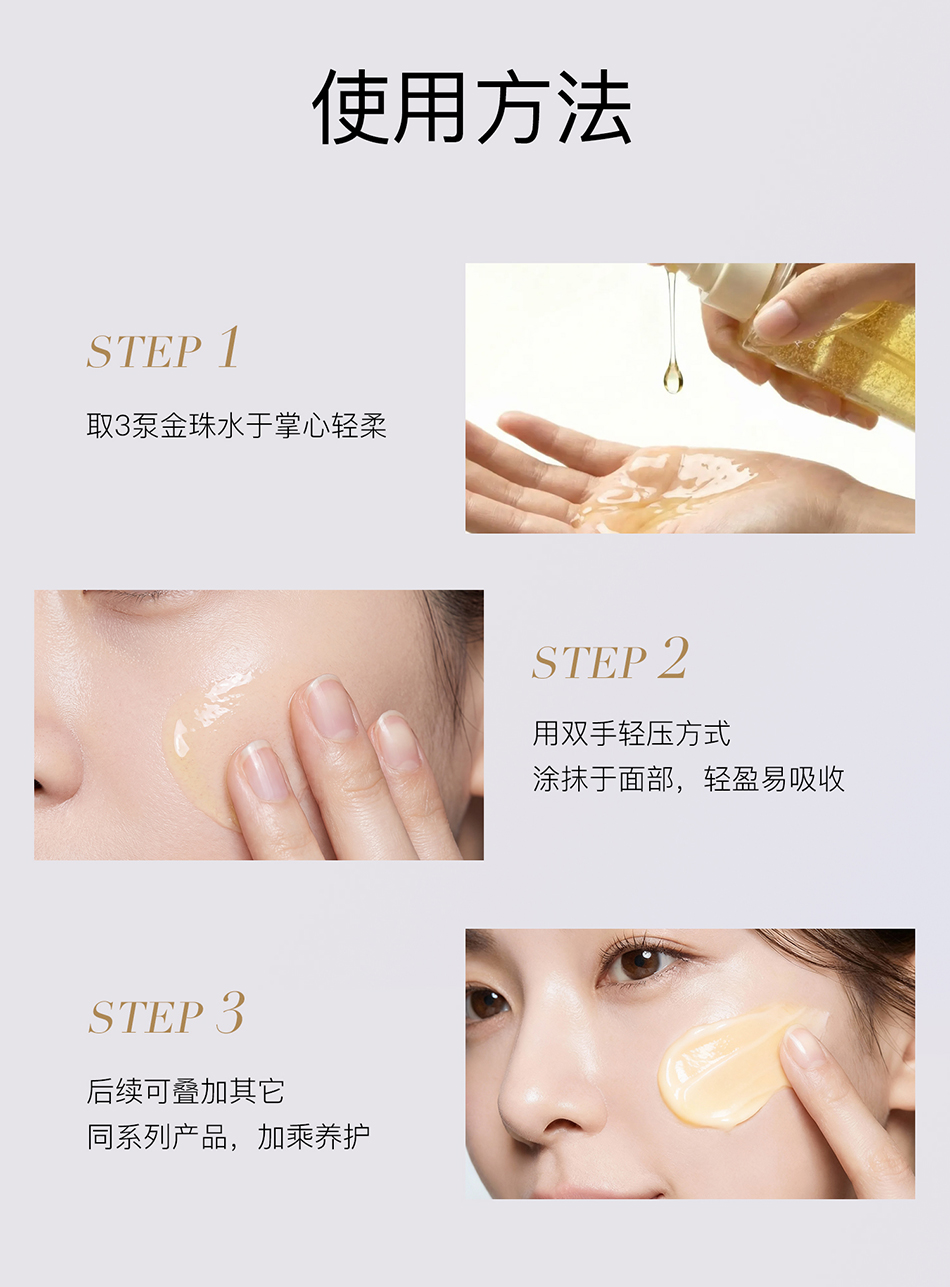 使用方法

STEP 1

取3泵金珠水于掌心轻柔

STEP 2

用双手轻压方式
涂抹于面部，轻盈易吸收

STEP 3

后续可叠加其它
同系列产品，加乘养护