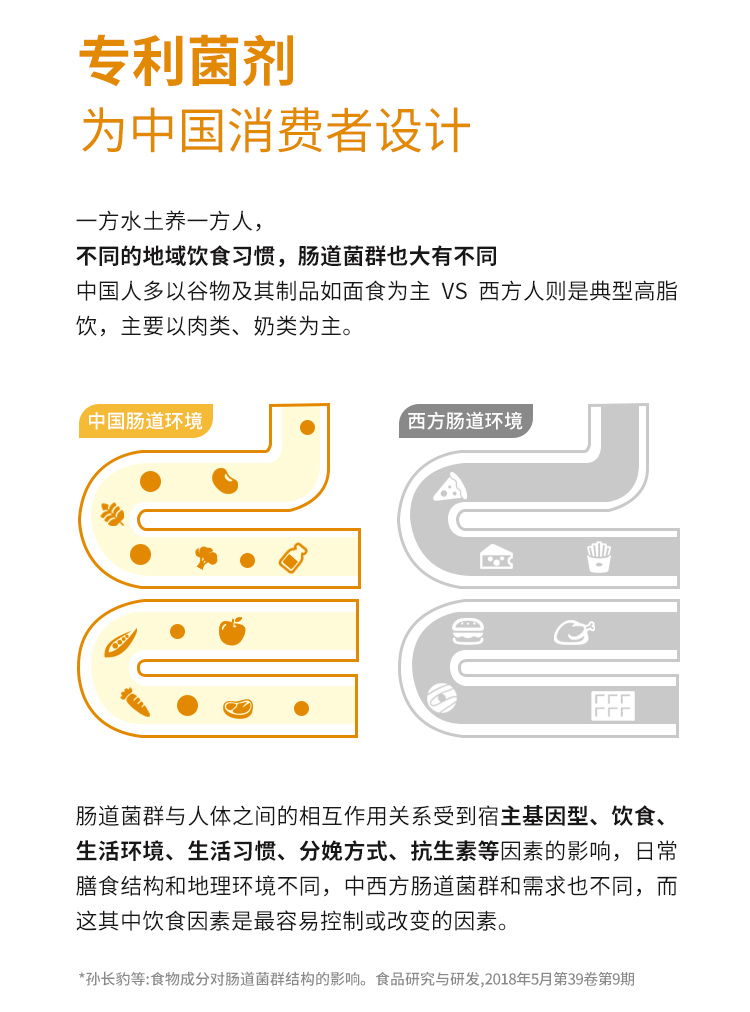 专利菌剂
为中国消费者设计

一方水土养一方人，
不同的地域饮食习惯，肠道菌群也大有不同
中国人多以谷物及其制品如面食为主 VS 西方人则是典型高脂饮，主要以肉类、奶类为主。

中国肠道环境

西方肠道环境

肠道菌群与人体之间的相互作用关系受到宿主基因型、饮食、生活环境、生活习惯、分娩方式、抗生素等因素的影响，日常膳食结构和地理环境不同，中西方肠道菌群和需求也不同，而这其中饮食因素是最容易控制或改变的因素。

*孙长豹等:食物成分对肠道菌群结构的影响。食品研究与研发,2018年5月第39卷第9期