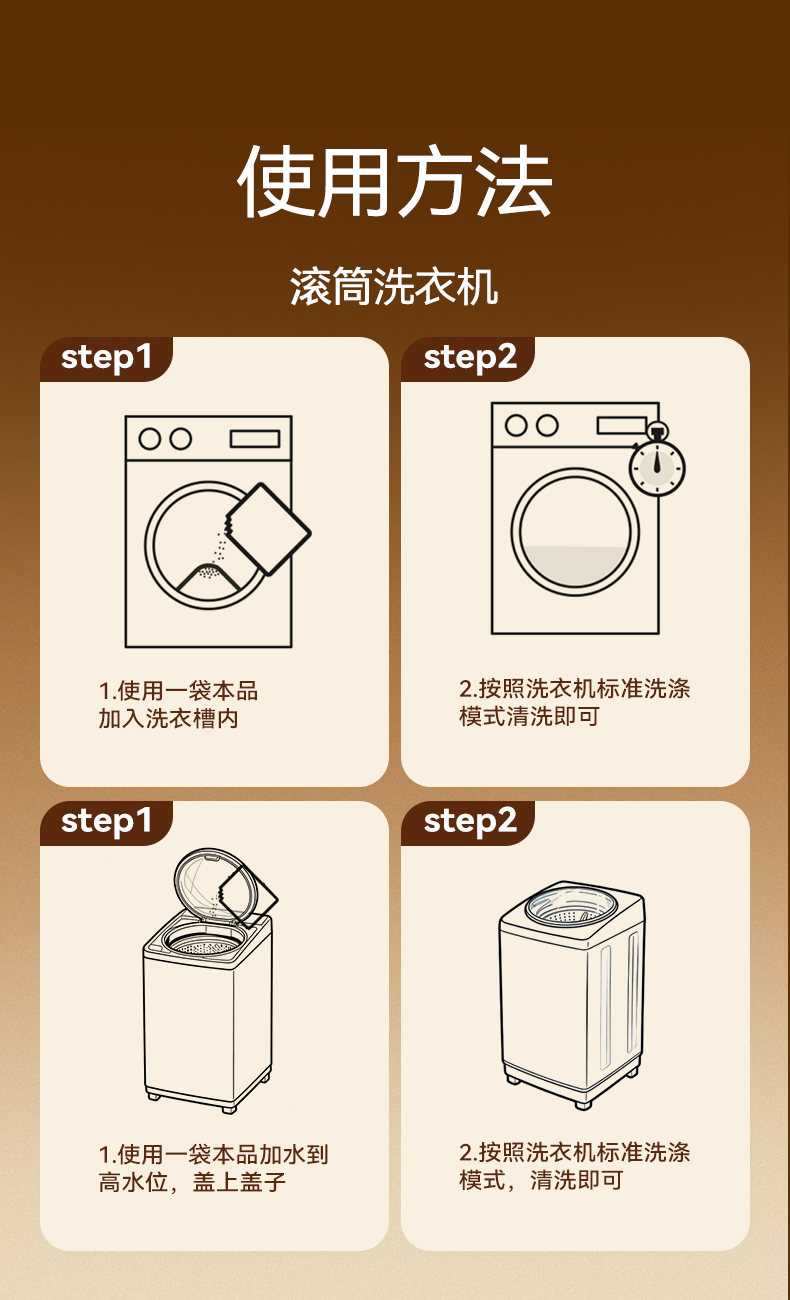 使用方法

滚筒洗衣机

step1

1.使用一袋本品加入洗衣槽内

step2

2.按照洗衣机标准洗涤模式清洗即可

step1

1.使用一袋本品加水到高水位，盖上盖子

step2

2.按照洗衣机标准洗涤模式，清洗即可