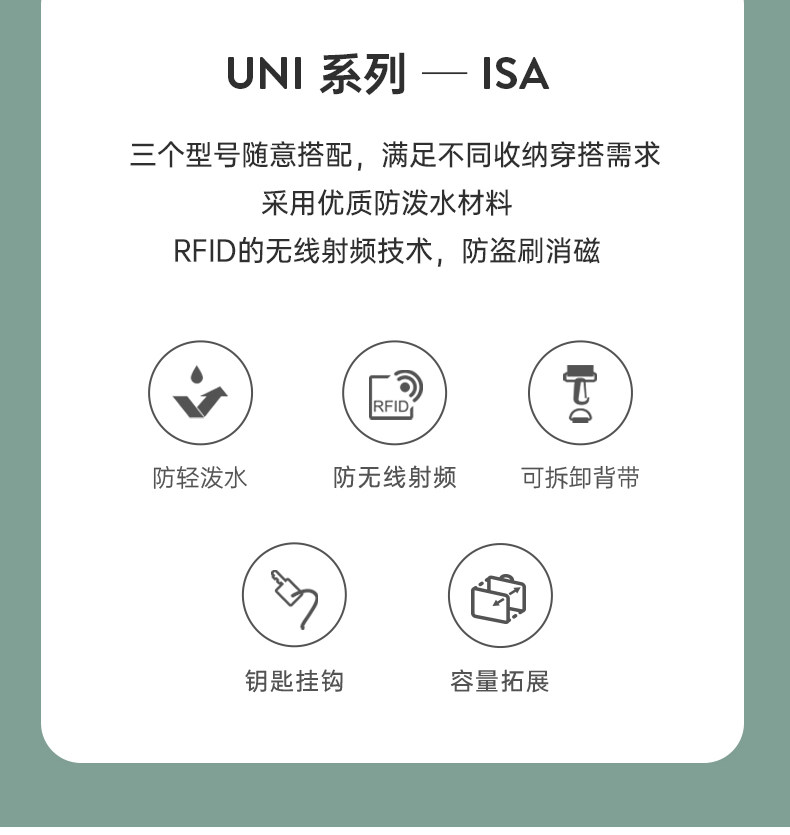 UNI 系列 — ISA

三个型号随意搭配，满足不同收纳穿搭需求

采用优质防泼水材料

RFID的无线射频技术，防盗刷消磁

RFID

防轻泼水

防无线射频

可拆卸背带

钥匙挂钩

容量拓展