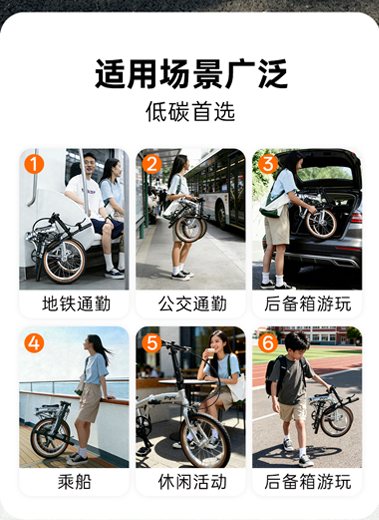 适用场景广泛
低碳首选

1
地铁通勤

2
公交通勤

3
后备箱游玩

4
乘船

5
休闲活动

6
后备箱游玩