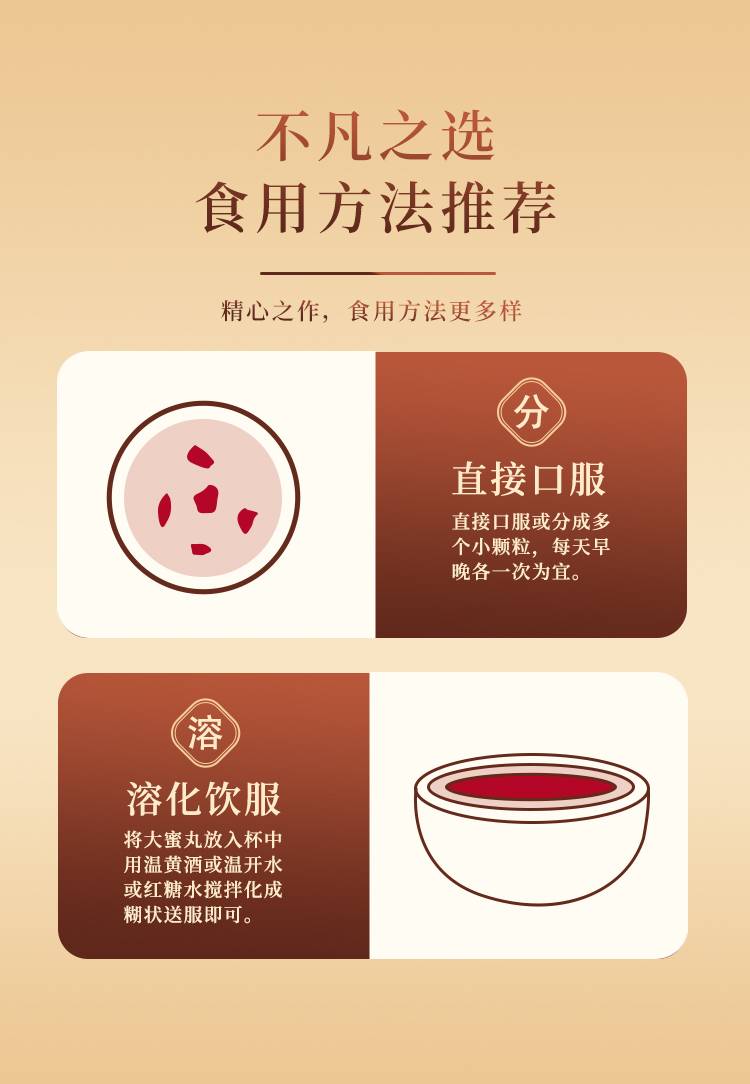 不凡之选
食用方法推荐

精心之作，食用方法更多样

分
直接口服
直接口服或分成多个小颗粒，每天早晚各一次为宜。

溶
溶化饮服
将大蜜丸放入杯中用温黄酒或温开水或红糖水搅拌化成糊状送服即可。