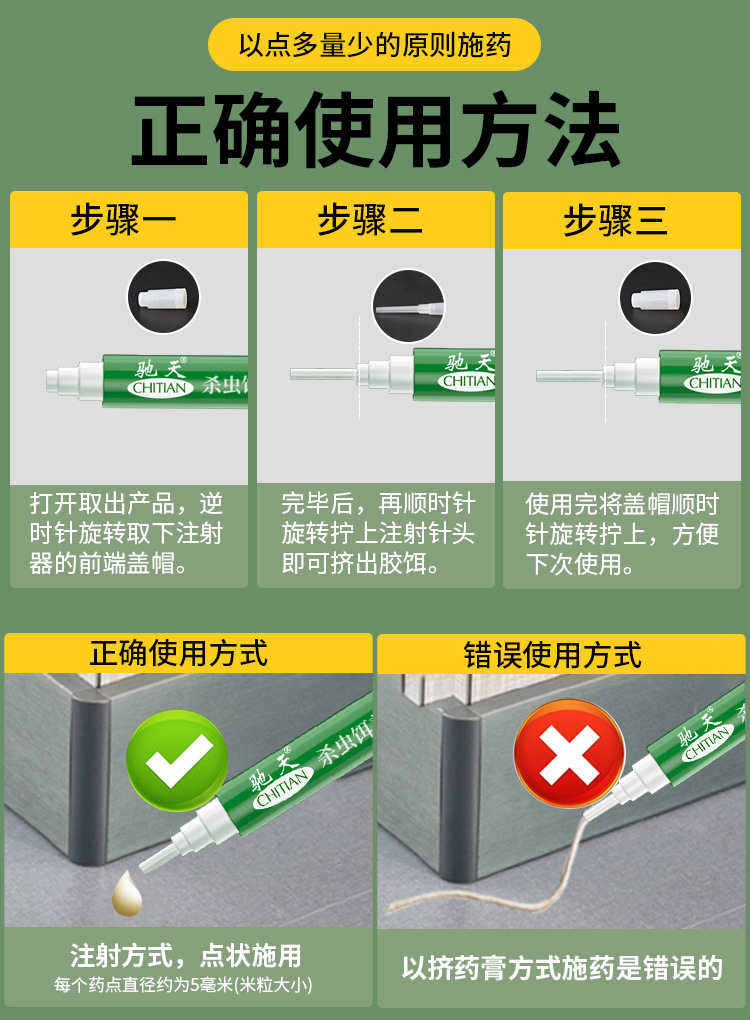 以点多量少的原则施药

正确使用方法

步骤一

驰天
CHITIAN
杀虫饵

打开取出产品，逆时针旋转取下注射器的前端盖帽。

步骤二

驰天
CHITIAN

完毕后，再顺时针旋转拧上注射针头即可挤出胶饵。

步骤三

驰天
CHITIAN

使用完将盖帽顺时针旋转拧上，方便下次使用。

正确使用方式

驰天
CHITIAN
杀虫饵

注射方式，点状施用
每个药点直径约为5毫米(米粒大小)

错误使用方式

驰天
CHITIAN

以挤药膏方式施药是错误的