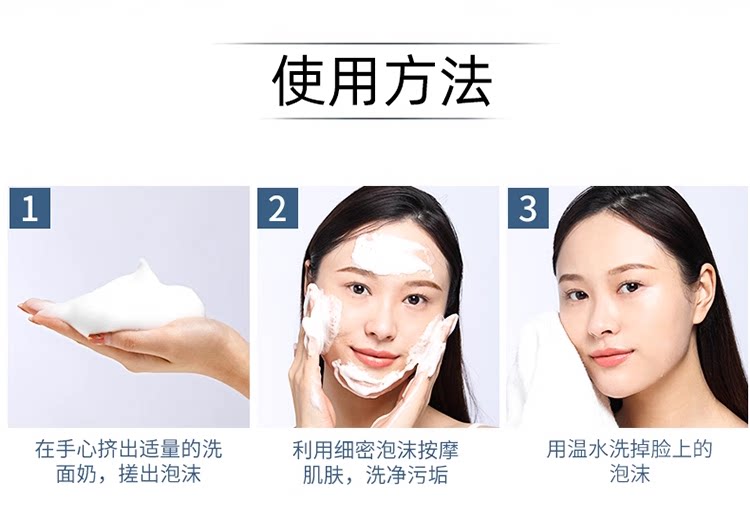 使用方法

1

在手心挤出适量的洗面奶，搓出泡沫

2

利用细密泡沫按摩肌肤，洗净污垢

3

用温水洗掉脸上的泡沫