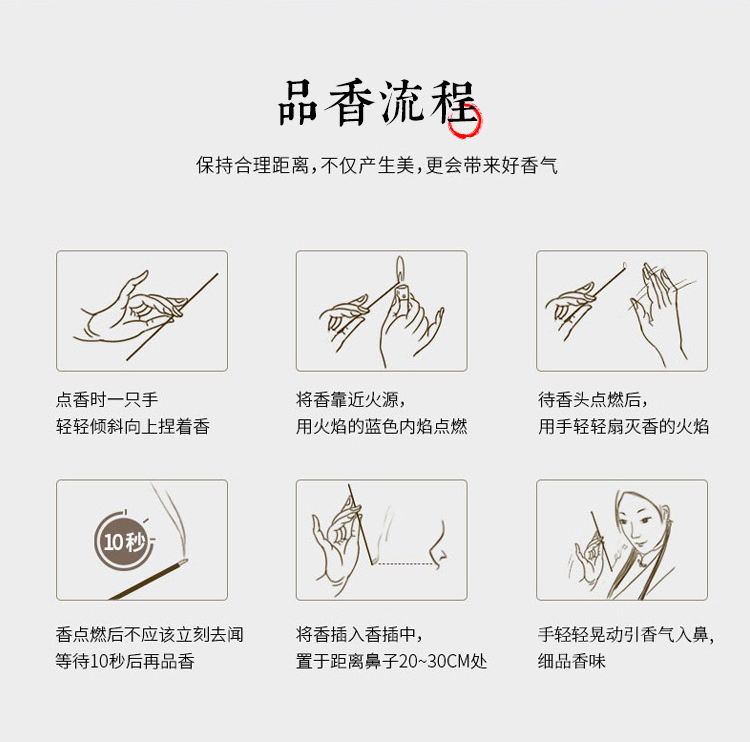 品香流程

保持合理距离，不仅产生美，更会带来好香气

点香时一只手
轻轻倾斜向上捏着香

将香靠近火源，
用火焰的蓝色内焰点燃

待香头点燃后，
用手轻轻扇灭香的火焰

10秒

香点燃后不应该立刻去闻
等待10秒后再品香

将香插入香插中，
置于距离鼻子20~30CM处

手轻轻晃动引香气入鼻，
细品香味