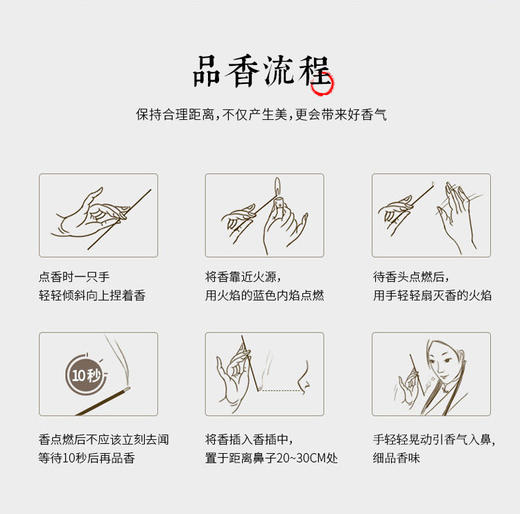 品香流程

保持合理距离，不仅产生美，更会带来好香气

点香时一只手
轻轻倾斜向上捏着香

将香靠近火源，
用火焰的蓝色内焰点燃

待香头点燃后，
用手轻轻扇灭香的火焰

10秒

香点燃后不应该立刻去闻
等待10秒后再品香

将香插入香插中，
置于距离鼻子20~30CM处

手轻轻晃动引香气入鼻，
细品香味