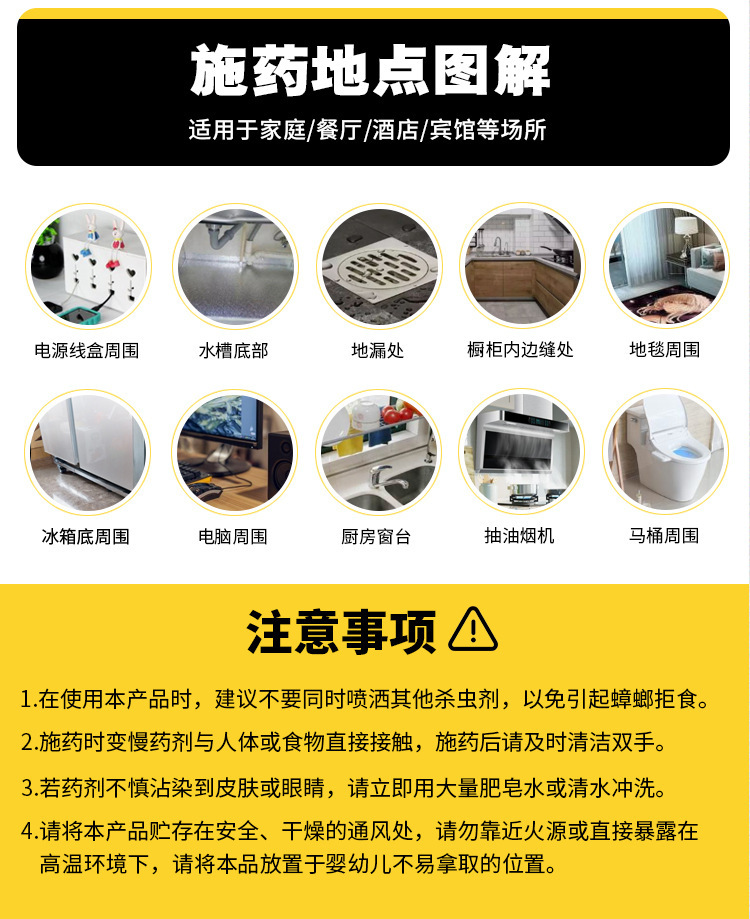 施药地点图解

适用于家庭/餐厅/酒店/宾馆等场所

电源线盒周围

水槽底部

地漏处

橱柜内边缝处

地毯周围

冰箱底周围

电脑周围

厨房窗台

抽油烟机

马桶周围

注意事项

1.在使用本产品时，建议不要同时喷洒其他杀虫剂，以免引起蟑螂拒食。

2.施药时变慢药剂与人体或食物直接接触，施药后请及时清洁双手。

3.若药剂不慎沾染到皮肤或眼睛，请立即用大量肥皂水或清水冲洗。

4.请将本产品贮存在安全、干燥的通风处，请勿靠近火源或直接暴露在高温环境下，请将本品放置于婴幼儿不易拿取的位置。