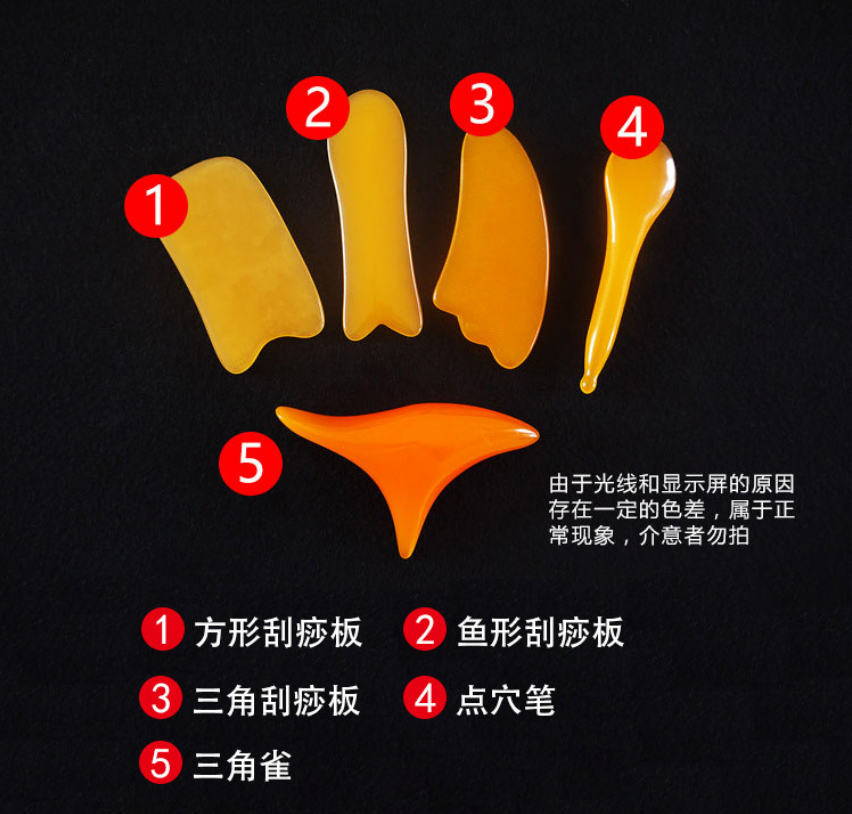 1 2 3 4

5

由于光线和显示屏的原因存在一定的色差，属于正常现象，介意者勿拍

1 方形刮痧板 2 鱼形刮痧板

3 三角刮痧板 4 点穴笔

5 三角雀