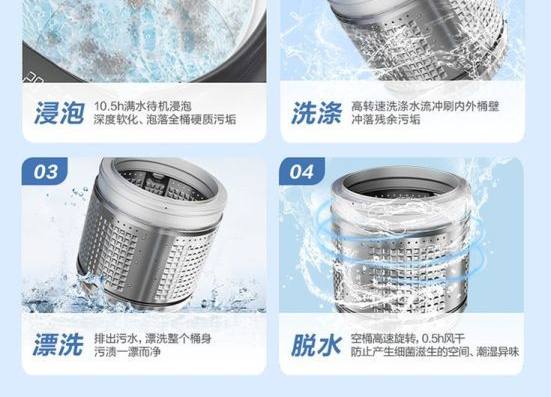 浸泡 10.5h满水待机浸泡
深度软化、泡落全桶硬质污垢

洗涤 高转速洗涤水流冲刷内外桶壁
冲落残余污垢

03

漂洗 排出污水，漂洗整个桶身
污渍一漂而净

04

脱水 空桶高速旋转，0.5h风干
防止产生细菌滋生的空间、潮湿异味