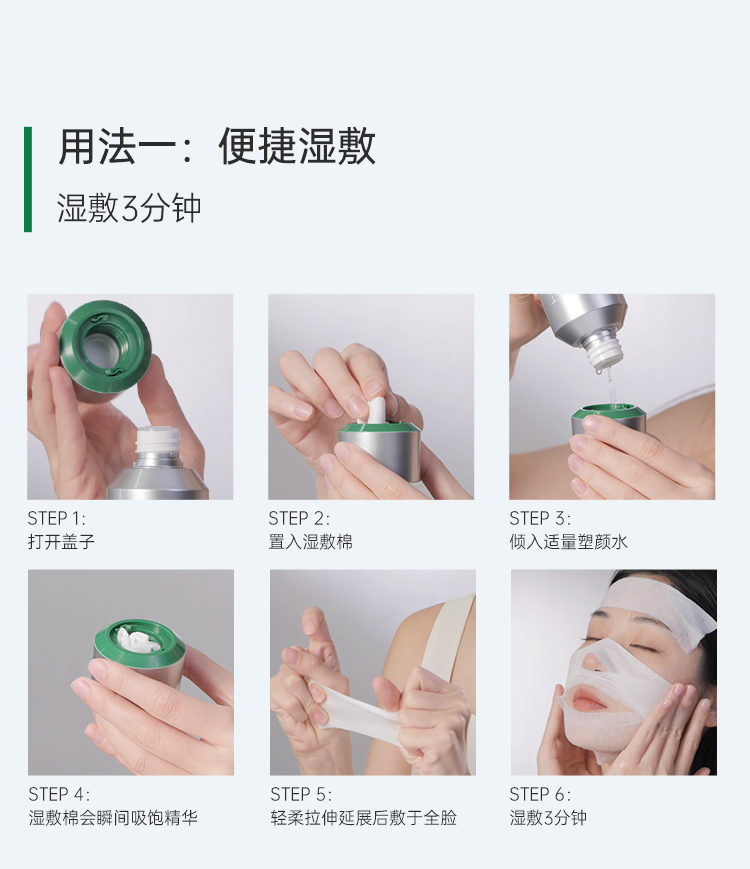 用法一：便捷湿敷

湿敷3分钟

STEP 1:
打开盖子

STEP 2:
置入湿敷棉

STEP 3:
倾入适量塑颜水

STEP 4:
湿敷棉会瞬间吸饱精华

STEP 5:
轻柔拉伸延展后敷于全脸

STEP 6:
湿敷3分钟