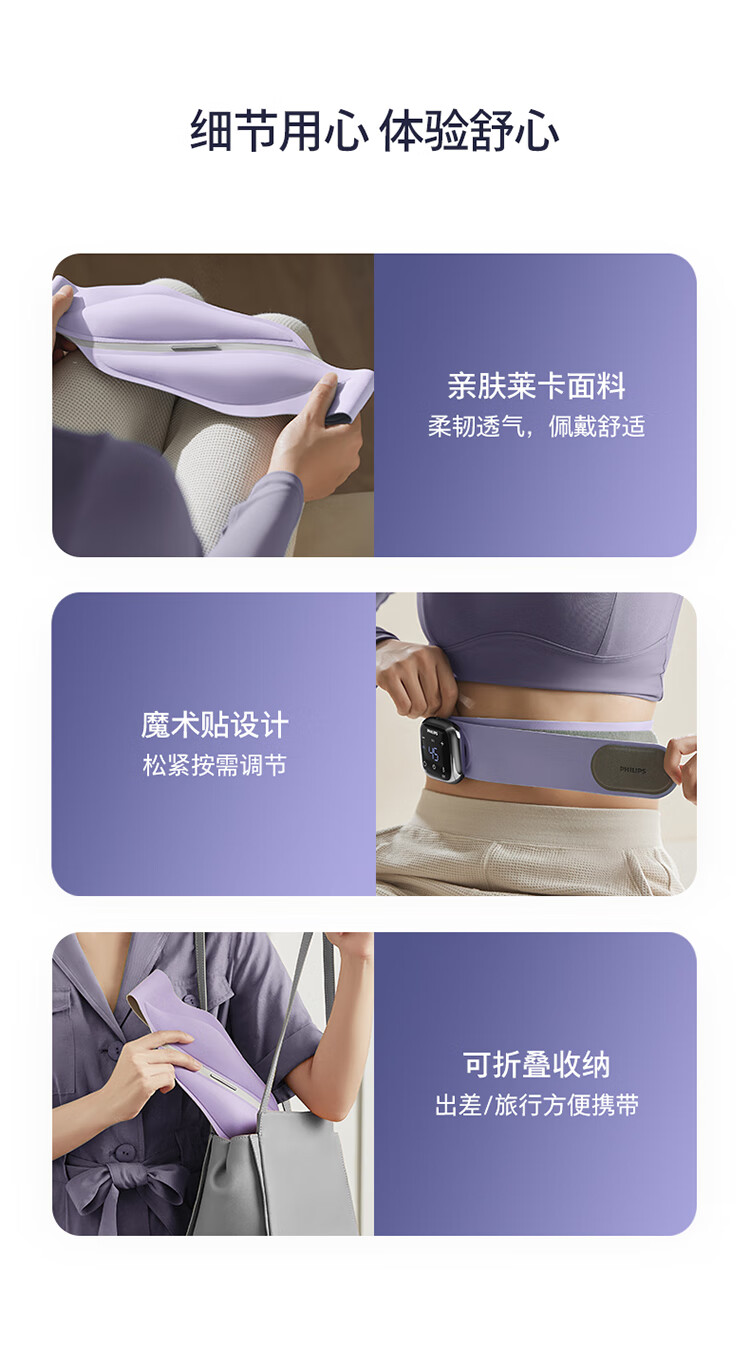 细节用心 体验舒心

亲肤莱卡面料
柔韧透气，佩戴舒适

魔术贴设计
松紧按需调节

PHILIPS

PHILIPS

可折叠收纳
出差/旅行方便携带