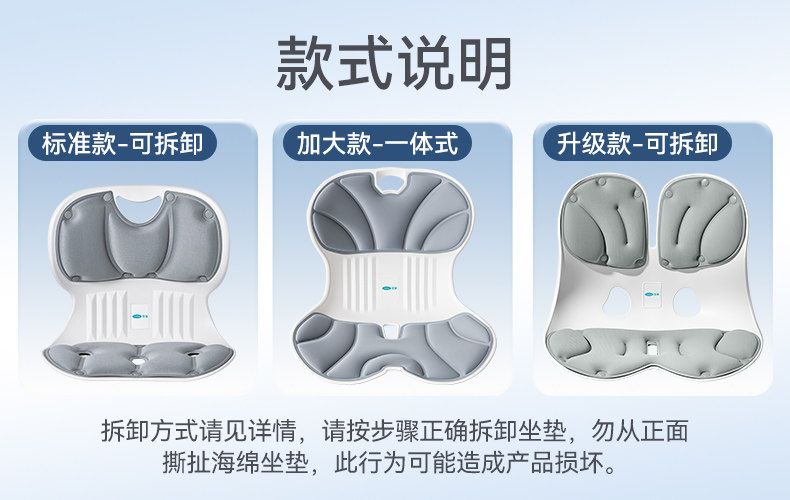 款式说明

标准款-可拆卸

加大款-一体式

升级款-可拆卸

拆卸方式请见详情，请按步骤正确拆卸坐垫，勿从正面撕扯海绵坐垫，此行为可能造成产品损坏。