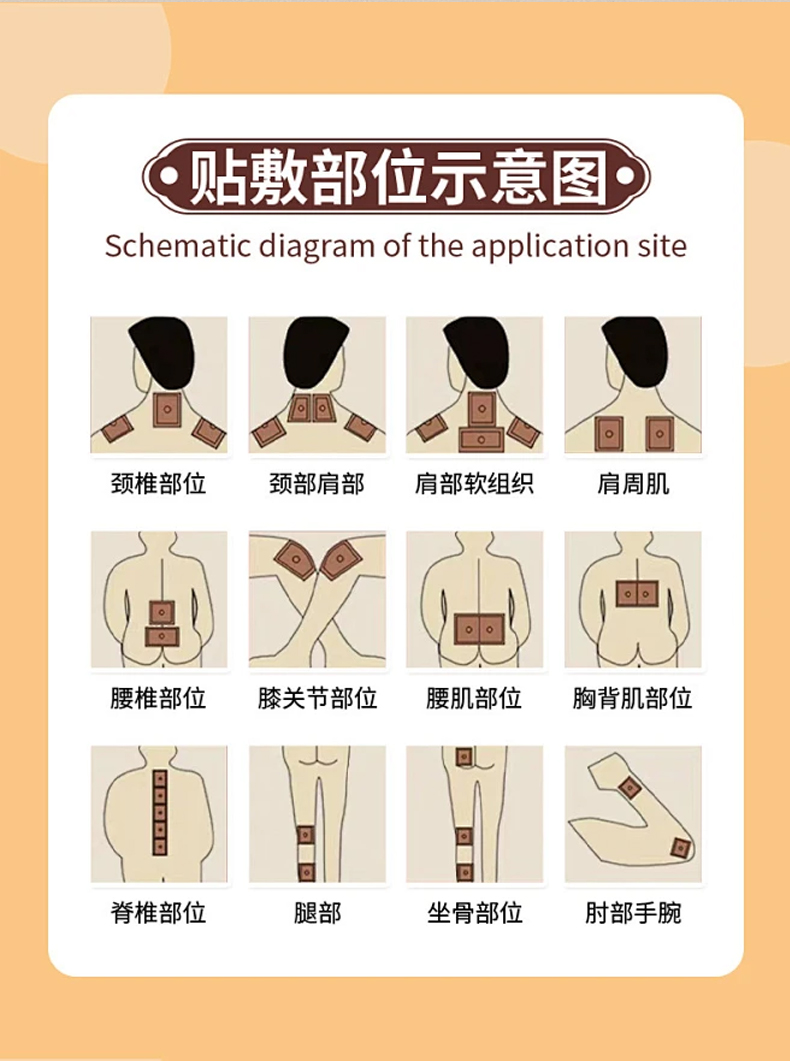 贴敷部位示意图
Schematic diagram of the application site

颈椎部位
颈部肩部
肩部软组织
肩周肌

腰椎部位
膝关节部位
腰肌部位
胸背肌部位

脊椎部位
腿部
坐骨部位
肘部手腕