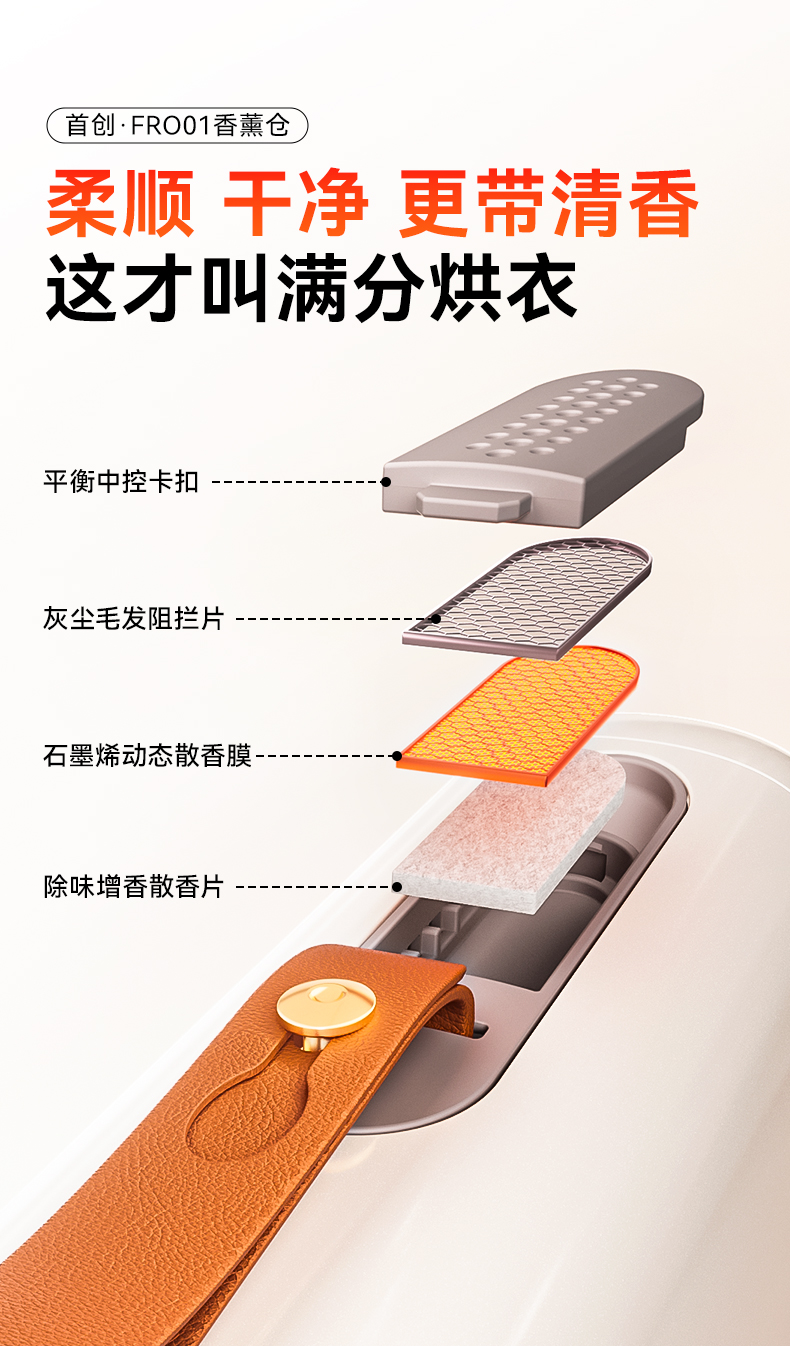 首创·FRO01香薰仓

柔顺 干净 更带清香
这才叫满分烘衣

平衡中控卡扣

灰尘毛发阻拦片

石墨烯动态散香膜

除味增香散香片