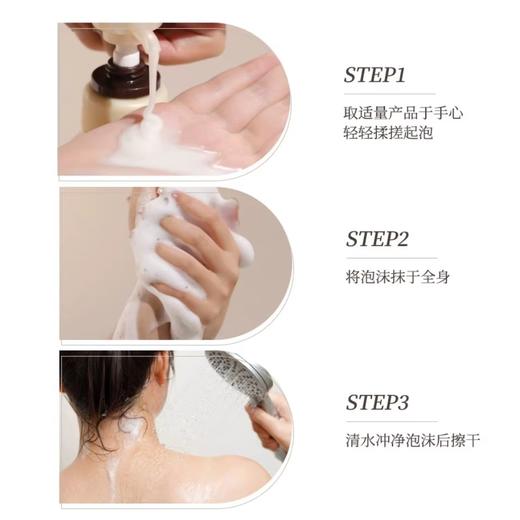 STEP1

取适量产品于手心
轻轻揉搓起泡

STEP2

将泡沫抹于全身

STEP3

清水冲净泡沫后擦干