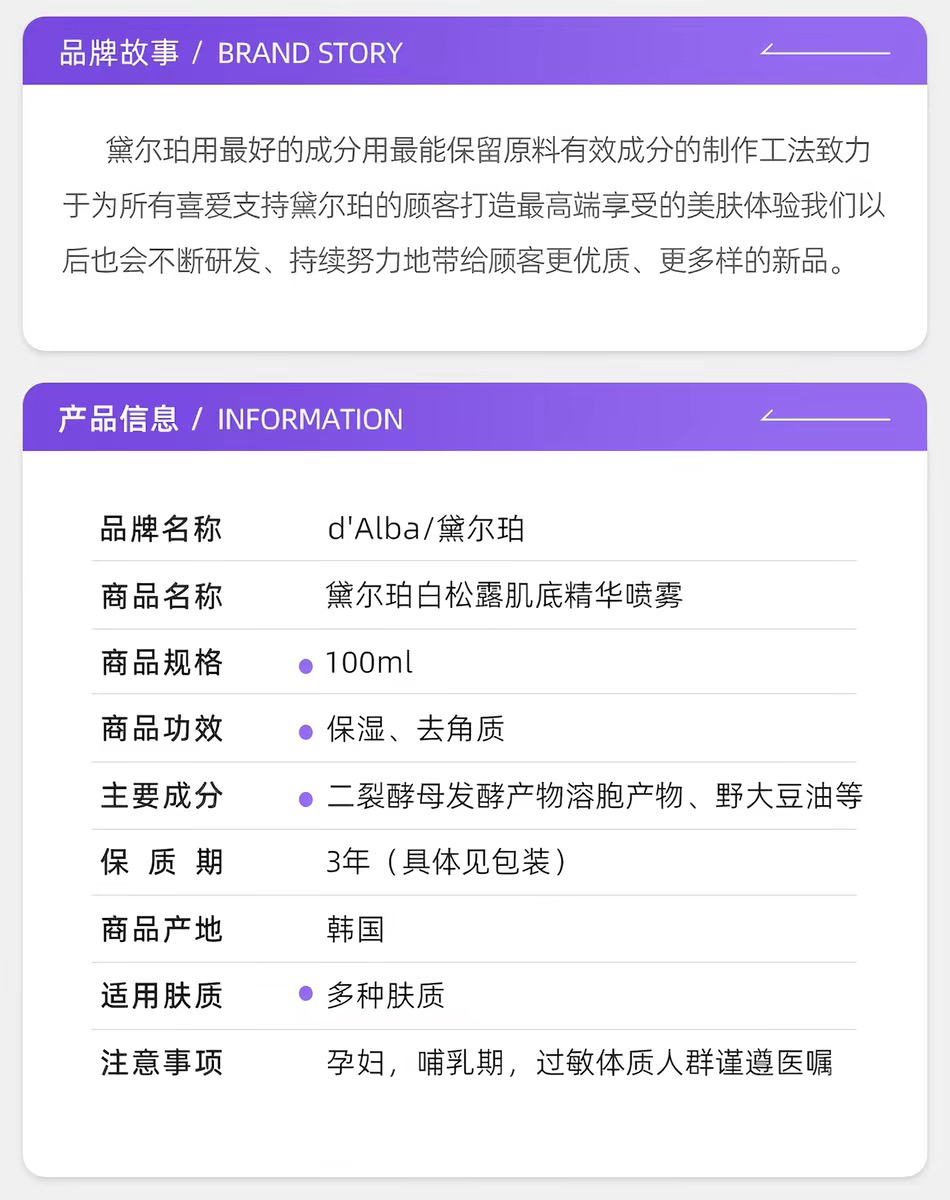 品牌故事 / BRAND STORY

黛尔珀用最好的成分用最能保留原料有效成分的制作工法致力于为所有喜爱支持黛尔珀的顾客打造最高端享受的美肤体验我们以后也会不断研发、持续努力地带给顾客更优质、更多样的新品。

产品信息 / INFORMATION

品牌名称 d'Alba/黛尔珀
商品名称 黛尔珀白松露肌底精华喷雾
商品规格 • 100ml
商品功效 • 保湿、去角质
主要成分 • 二裂酵母发酵产物溶胞产物、野大豆油等
保 质 期 3年（具体见包装）
商品产地 韩国
适用肤质 • 多种肤质
注意事项 孕妇，哺乳期，过敏体质人群谨遵医嘱