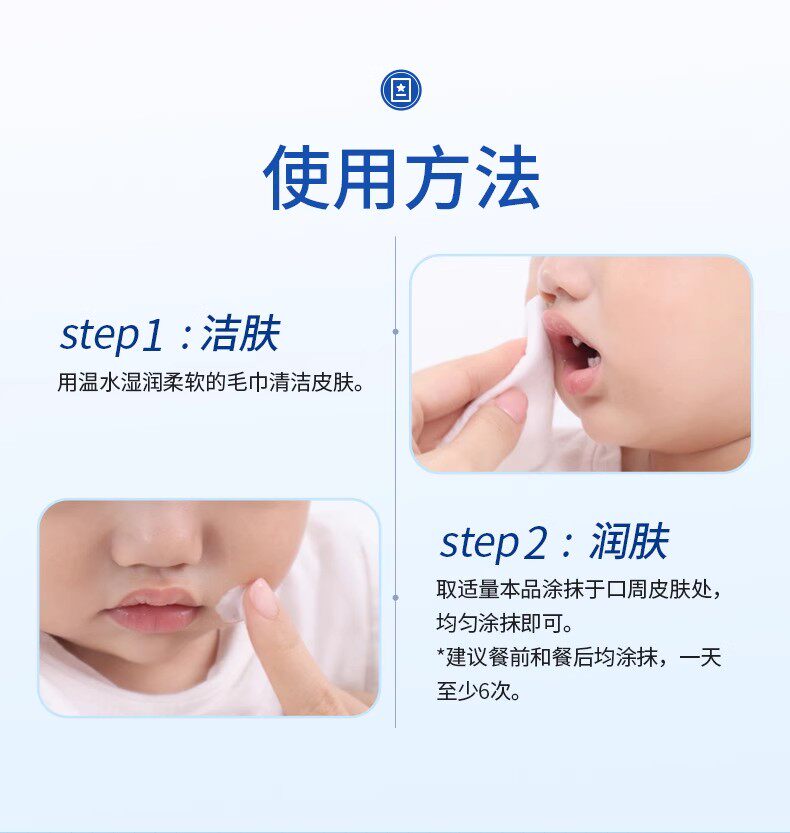 使用方法

step1：洁肤

用温水湿润柔软的毛巾清洁皮肤。

step2：润肤

取适量本品涂抹于口周皮肤处，均匀涂抹即可。

*建议餐前和餐后均涂抹，一天至少6次。