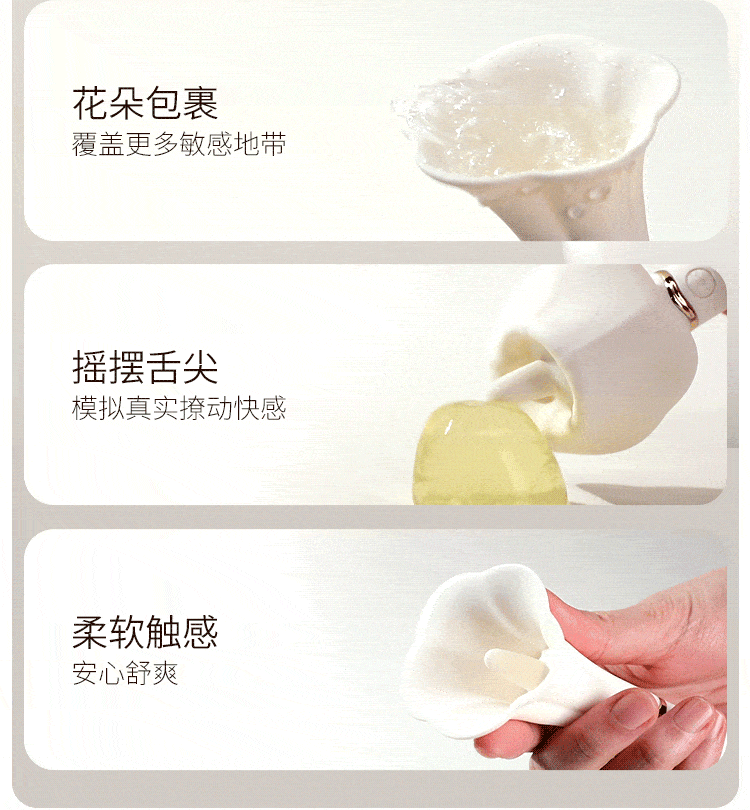 花朵包裹
覆盖更多敏感地带

摇摆舌尖
模拟真实撩动快感

柔软触感
安心舒爽