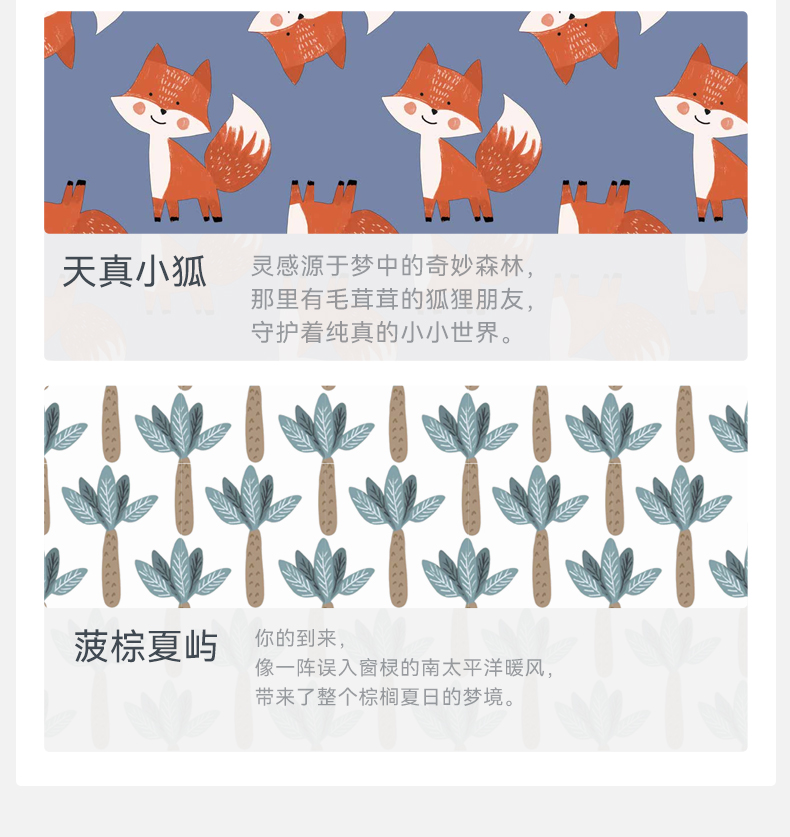 天真小狐

灵感源于梦中的奇妙森林，
那里有毛茸茸的狐狸朋友，
守护着纯真的小小世界。

菠棕夏屿

你的到来，
像一阵误入窗棂的南太平洋暖风，
带来了整个棕榈夏日的梦境。