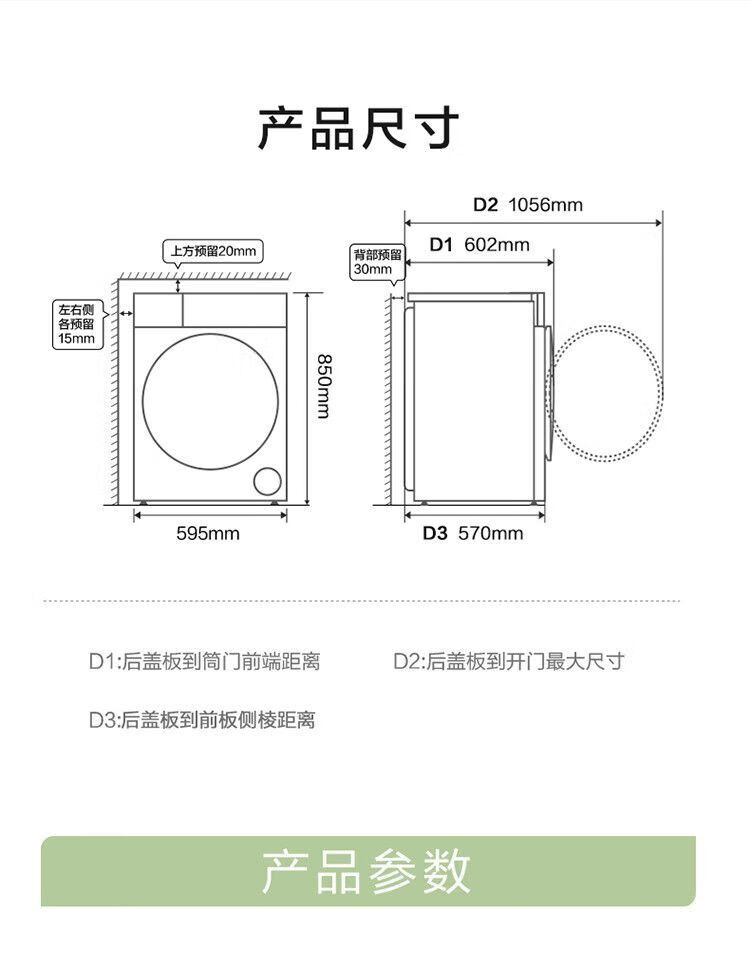 产品尺寸

上方预留20mm

左右侧各预留15mm

850mm

595mm

D2 1056mm

D1 602mm

背部预留30mm

D3 570mm

D1:后盖板到筒门前端距离

D2:后盖板到开门最大尺寸

D3:后盖板到前板侧棱距离

产品参数