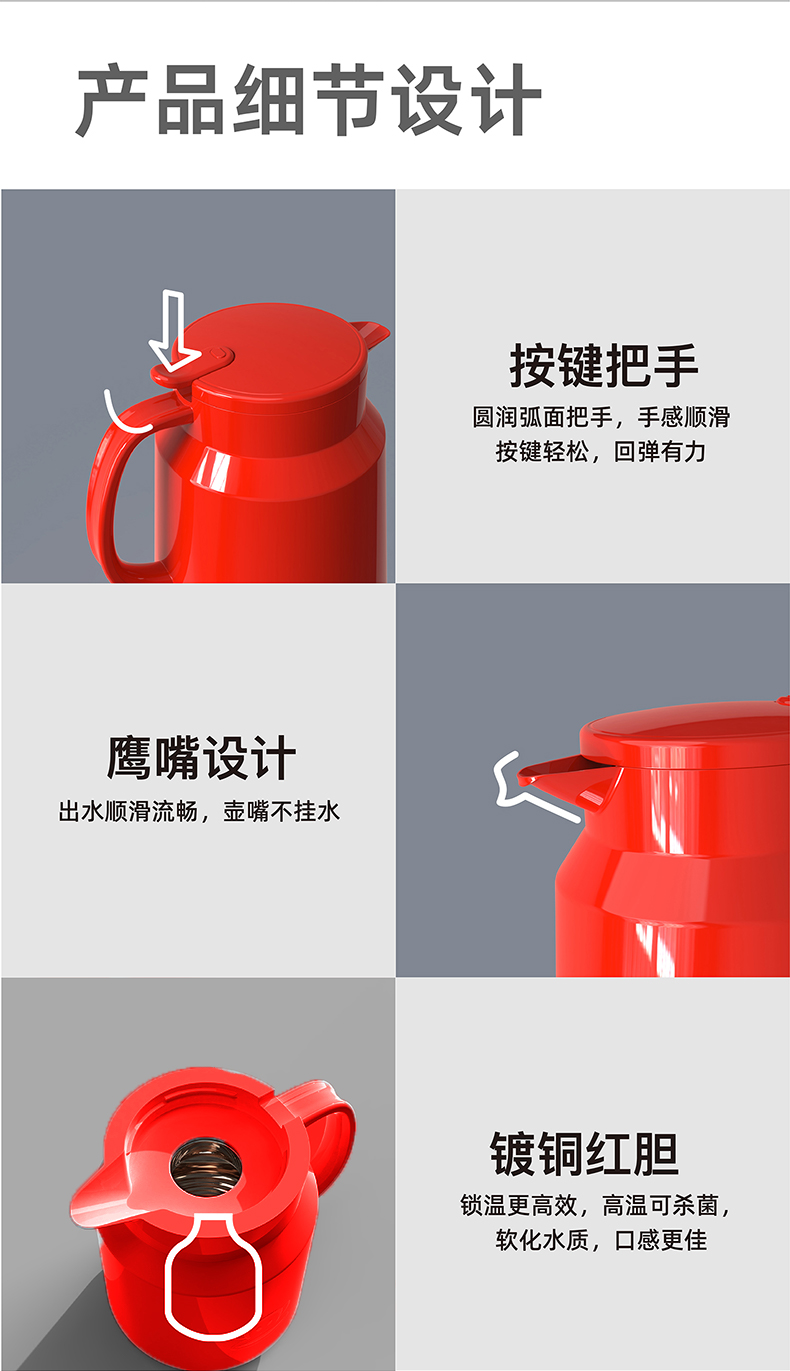 产品细节设计

按键把手

圆润弧面把手，手感顺滑
按键轻松，回弹有力

鹰嘴设计

出水顺滑流畅，壶嘴不挂水

镀铜红胆

锁温更高效，高温可杀菌，
软化水质，口感更佳