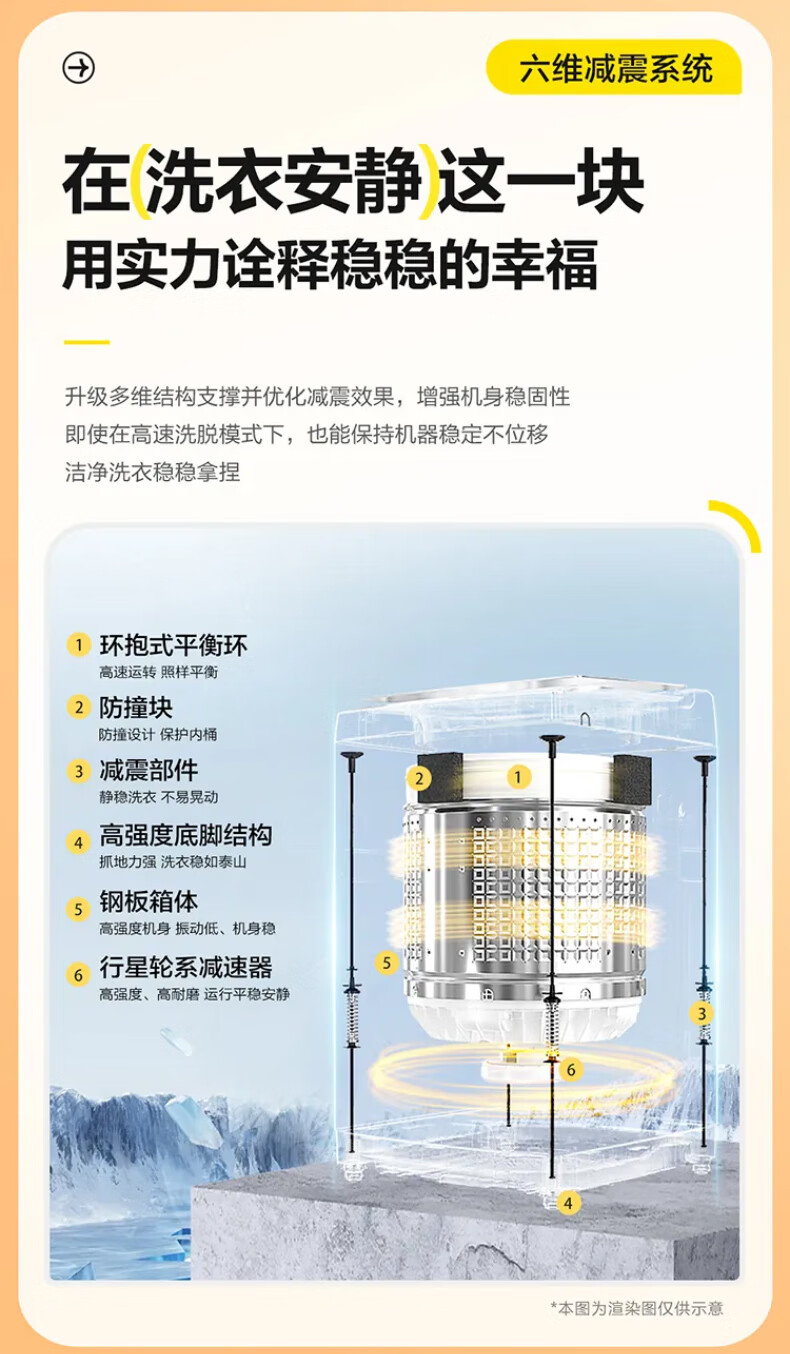 六维减震系统

在(洗衣安静)这一块
用实力诠释稳稳的幸福

升级多维结构支撑并优化减震效果，增强机身稳固性
即使在高速洗脱模式下，也能保持机器稳定不位移
洁净洗衣稳稳拿捏

1 环抱式平衡环
高速运转 照样平衡

2 防撞块
防撞设计 保护内桶

3 减震部件
静稳洗衣 不易晃动

4 高强度底脚结构
抓地力强 洗衣稳如泰山

5 钢板箱体
高强度机身 振动低、机身稳

6 行星轮系减速器
高强度、高耐磨 运行平稳安静

2
1
5
3
6
4

*本图为渲染图仅供示意