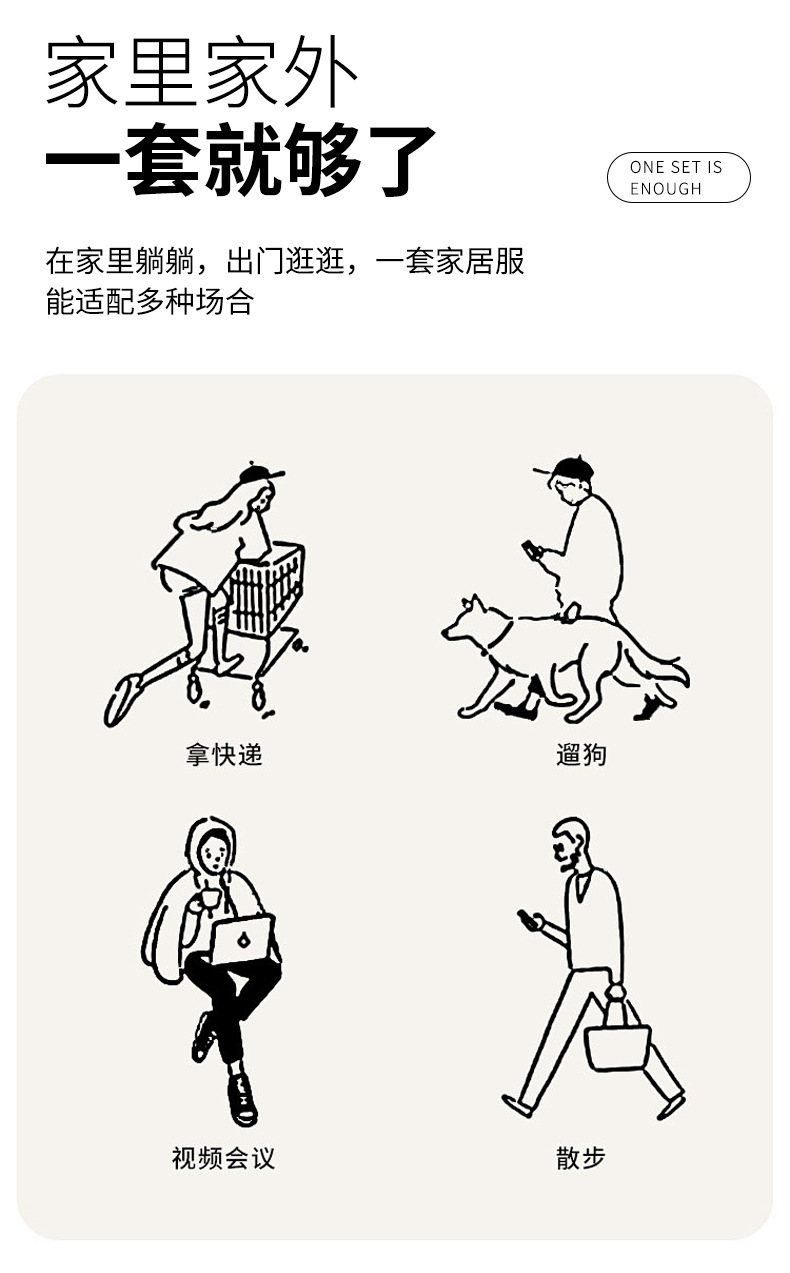 家里家外
一套就够了

ONE SET IS ENOUGH

在家里躺躺，出门逛逛，一套家居服能适配多种场合

拿快递

遛狗

视频会议

散步