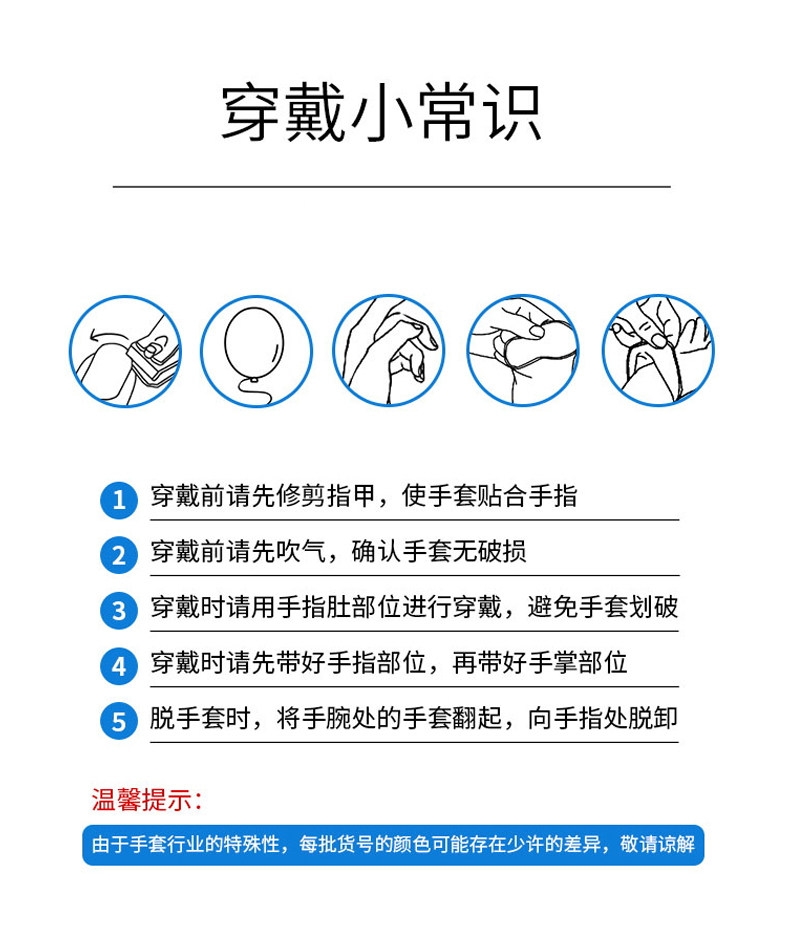 穿戴小常识

1 穿戴前请先修剪指甲，使手套贴合手指

2 穿戴前请先吹气，确认手套无破损

3 穿戴时请用手指肚部位进行穿戴，避免手套划破

4 穿戴时请先带好手指部位，再带好手掌部位

5 脱手套时，将手腕处的手套翻起，向手指处脱卸

温馨提示：

由于手套行业的特殊性，每批货号的颜色可能存在少许的差异，敬请谅解