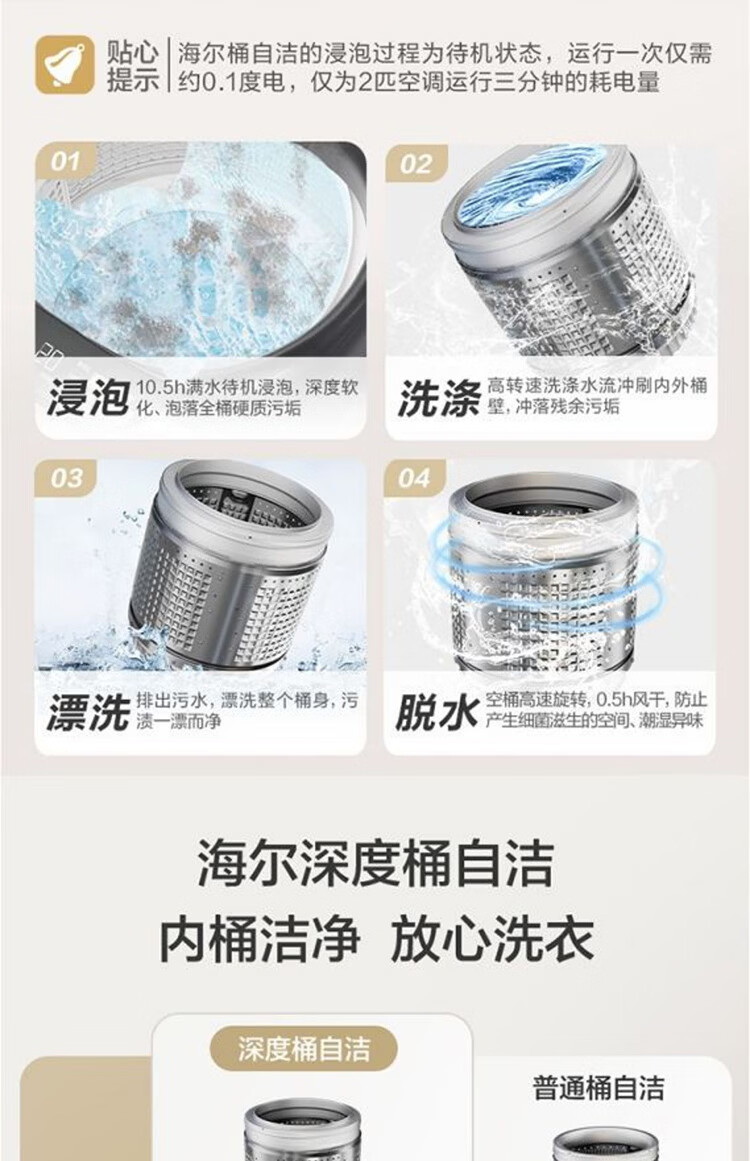 贴心提示

海尔桶自洁的浸泡过程为待机状态，运行一次仅需约0.1度电，仅为2匹空调运行三分钟的耗电量

01

浸泡

10.5h满水待机浸泡，深度软化、泡落全桶硬质污垢

02

洗涤

高转速洗涤水流冲刷内外桶壁，冲落残余污垢

03

漂洗

排出污水，漂洗整个桶身，污渍一漂而净

04

脱水

空桶高速旋转，0.5h风干，防止产生细菌滋生的空间、潮湿异味

海尔深度桶自洁

内桶洁净 放心洗衣

深度桶自洁

普通桶自洁