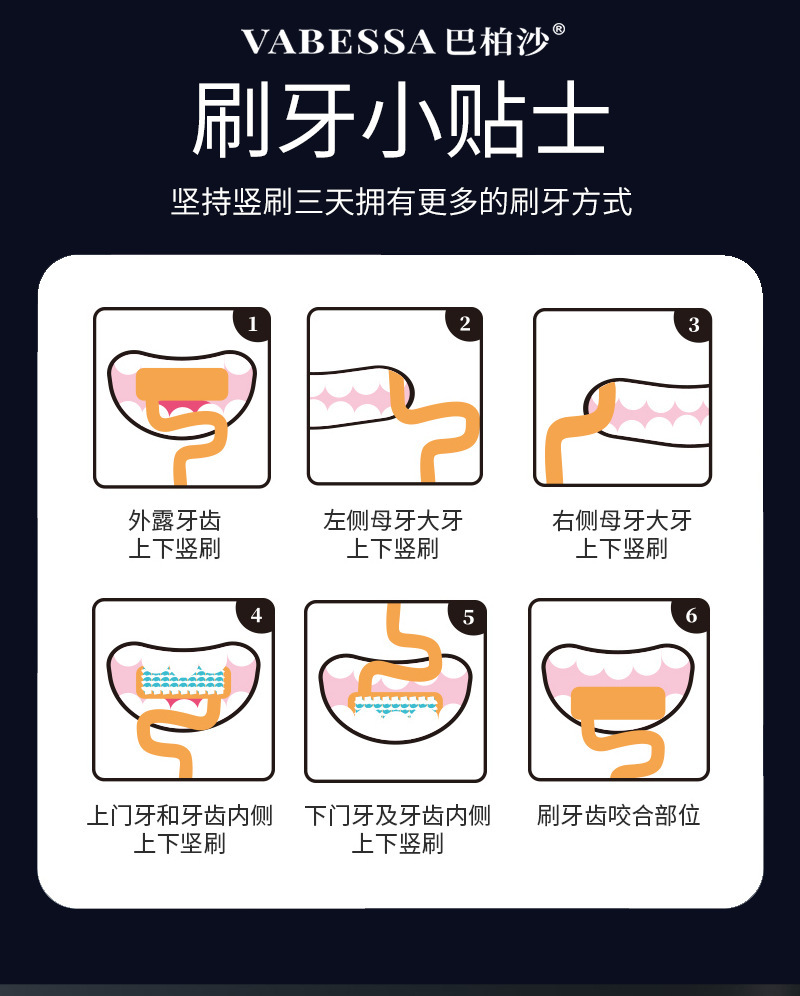 VABESSA 巴柏沙®

刷牙小贴士

坚持竖刷三天拥有更多的刷牙方式

1

外露牙齿
上下竖刷

2

左侧母牙大牙
上下竖刷

3

右侧母牙大牙
上下竖刷

4

上门牙和牙齿内侧
上下坚刷

5

下门牙及牙齿内侧
上下竖刷

6

刷牙齿咬合部位