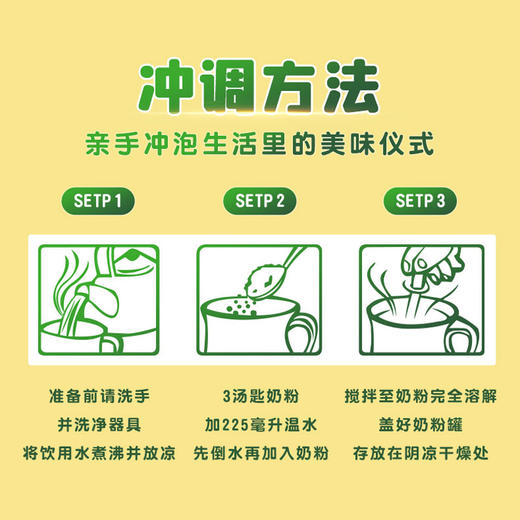 冲调方法

亲手冲泡生活里的美味仪式

SETP 1

SETP 2

SETP 3

准备前请洗手
并洗净器具
将饮用水煮沸并放凉

3汤匙奶粉
加225毫升温水
先倒水再加入奶粉

搅拌至奶粉完全溶解
盖好奶粉罐
存放在阴凉干燥处