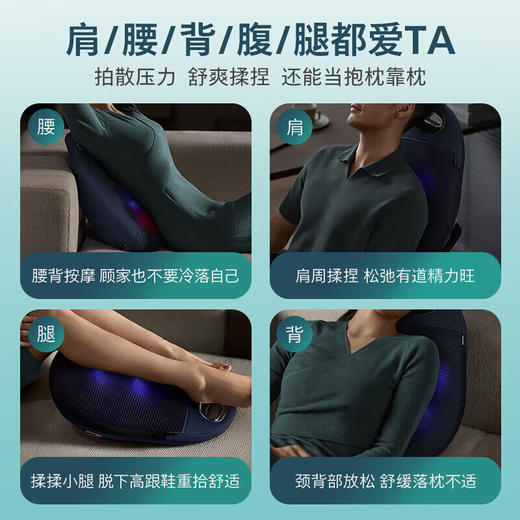 肩/腰/背/腹/腿都爱TA
拍散压力 舒爽揉捏 还能当抱枕靠枕

腰
腰背按摩 顾家也不要冷落自己

肩
肩周揉捏 松弛有道精力旺

腿
揉揉小腿 脱下高跟鞋重拾舒适

背
颈背部放松 舒缓落枕不适